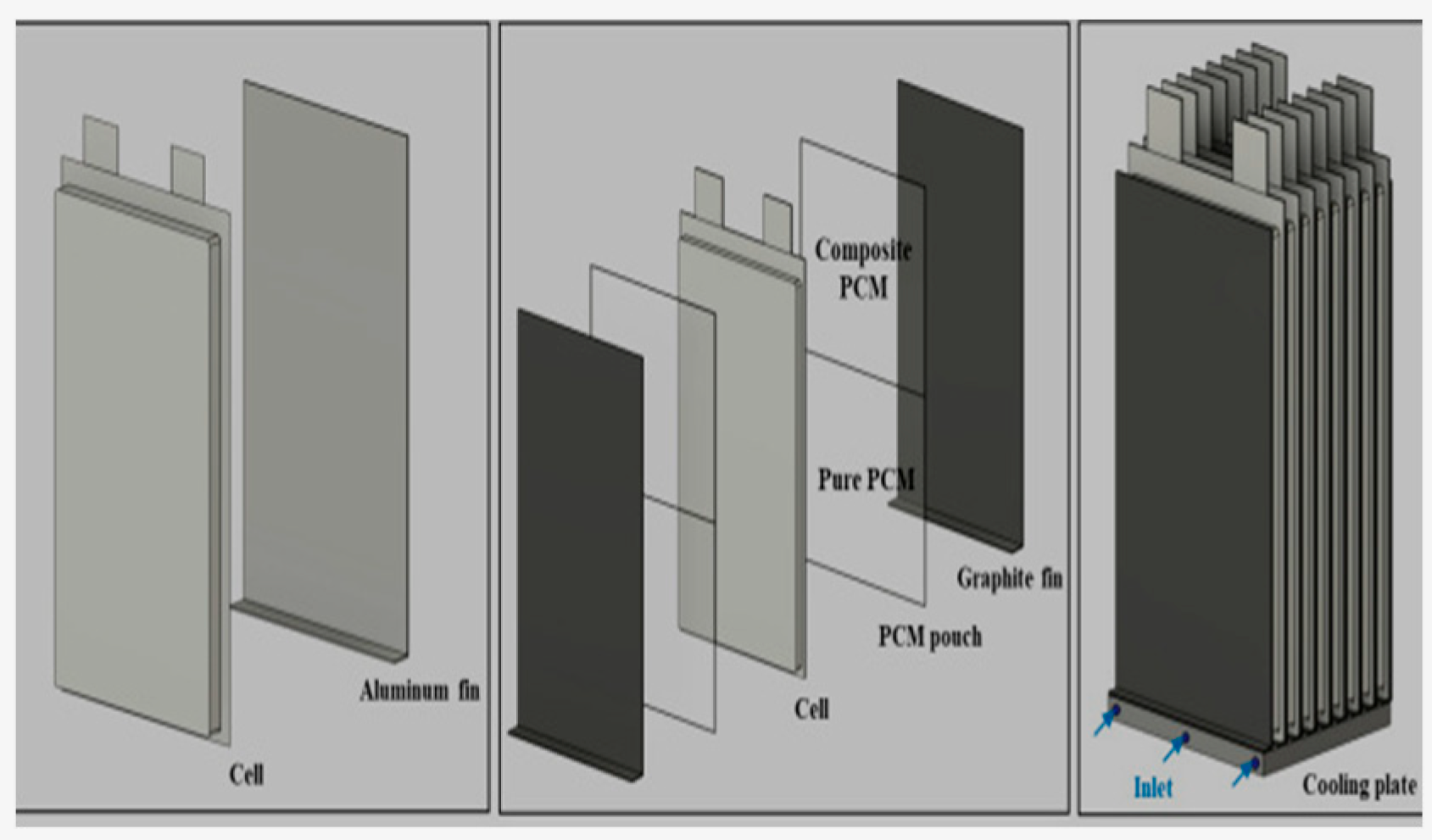 Aluminum fin
Cell

Composite PCM
Pure PCM
Graphite fin
PCM pouch
Cell

Inlet
Cooling plate