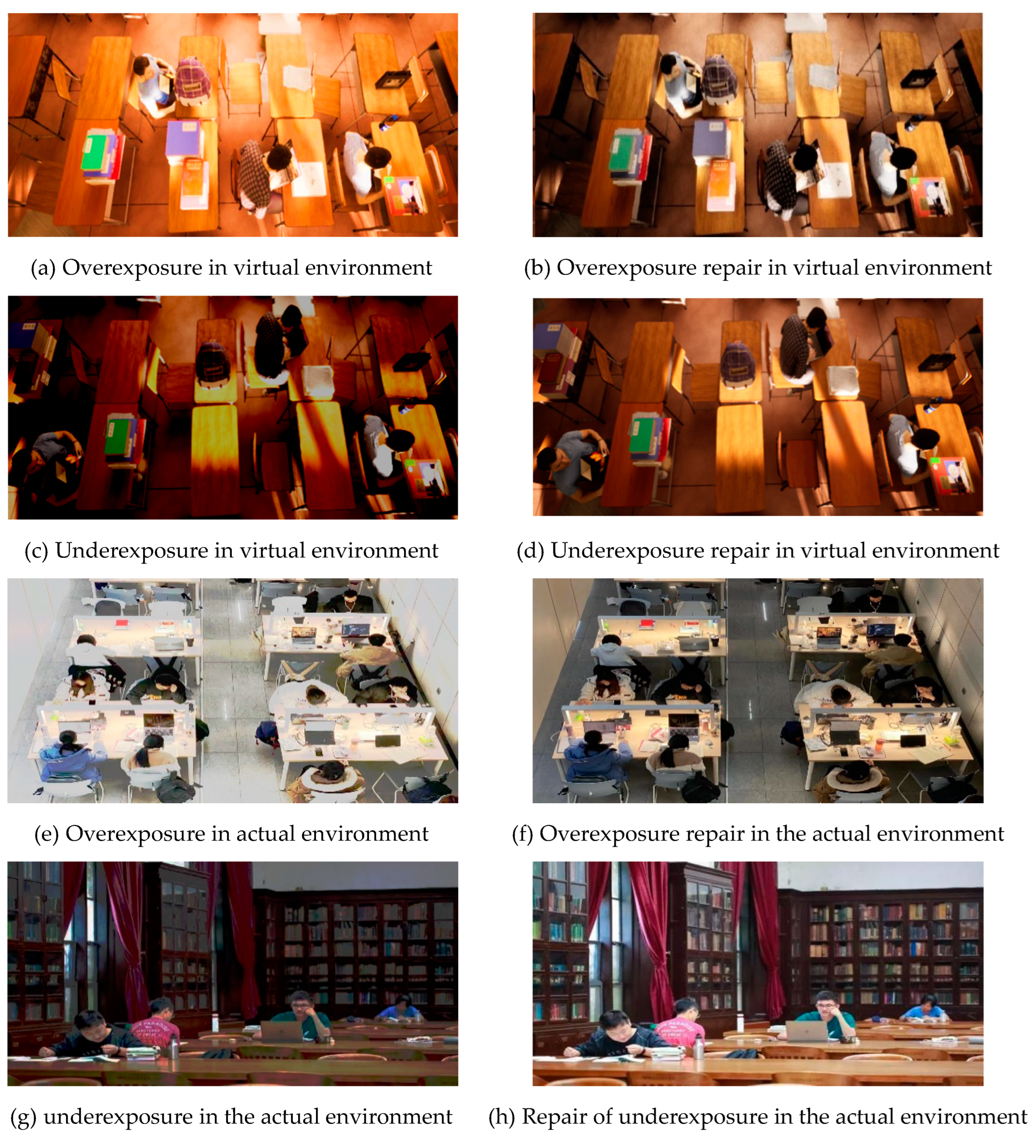 (a) Overexposure in virtual environment

(b) Overexposure repair in virtual environment

(c) Underexposure in virtual environment

(d) Underexposure repair in virtual environment

(e) Overexposure in actual environment

(f) Overexposure repair in the actual environment

(g) underexposure in the actual environment

(h) Repair of underexposure in the actual environment