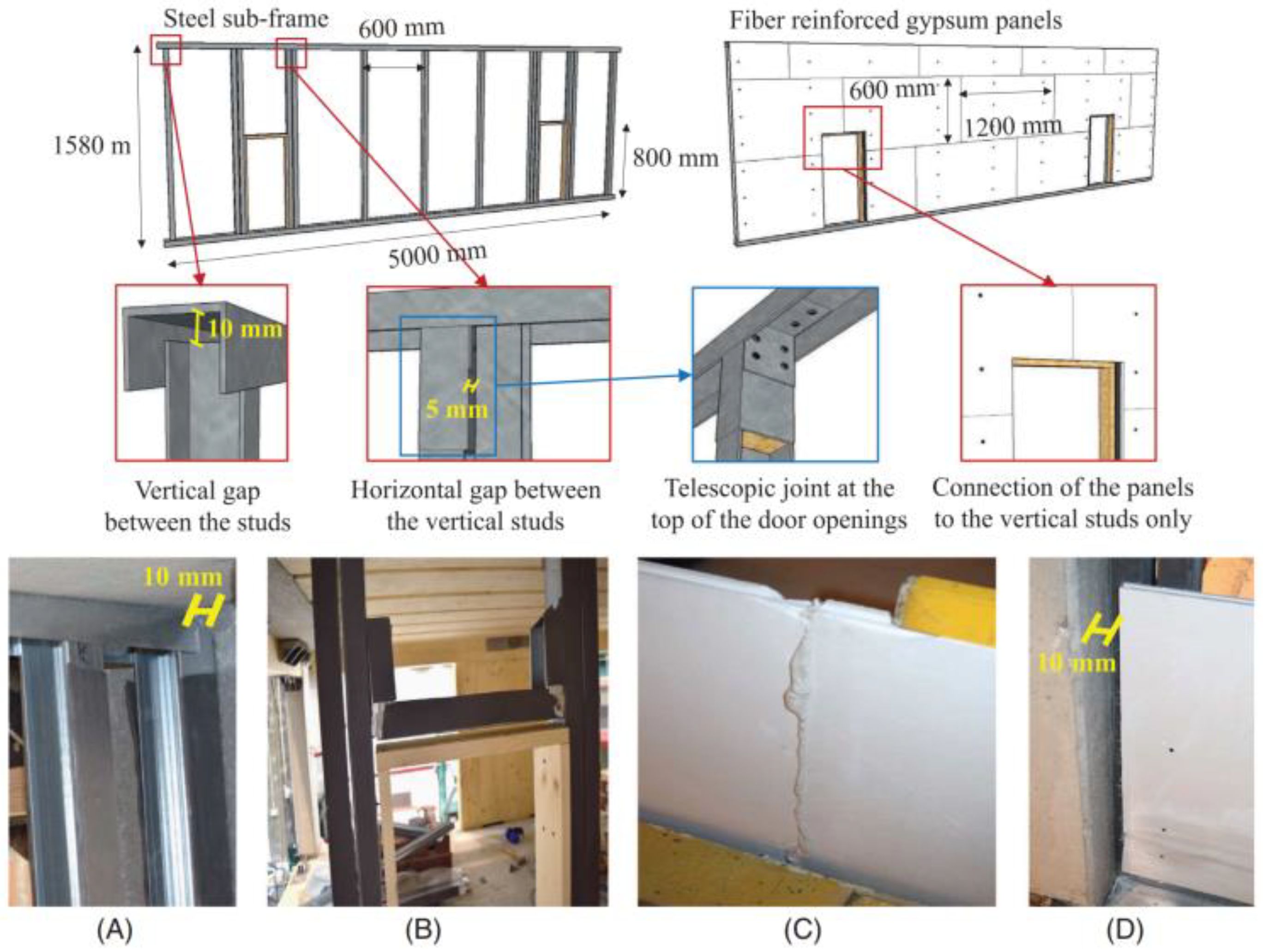 Steel sub-frame

600 mm

1580 m

800 mm

5000 mm

Fiber reinforced gypsum panels

600 mm

1200 mm

10 mm

5 mm

Vertical gap between the studs

Horizontal gap between the vertical studs

Telescopic joint at the top of the door openings

Connection of the panels to the vertical studs only

10 mm

10 mm

(A)

(B)

(C)

(D)