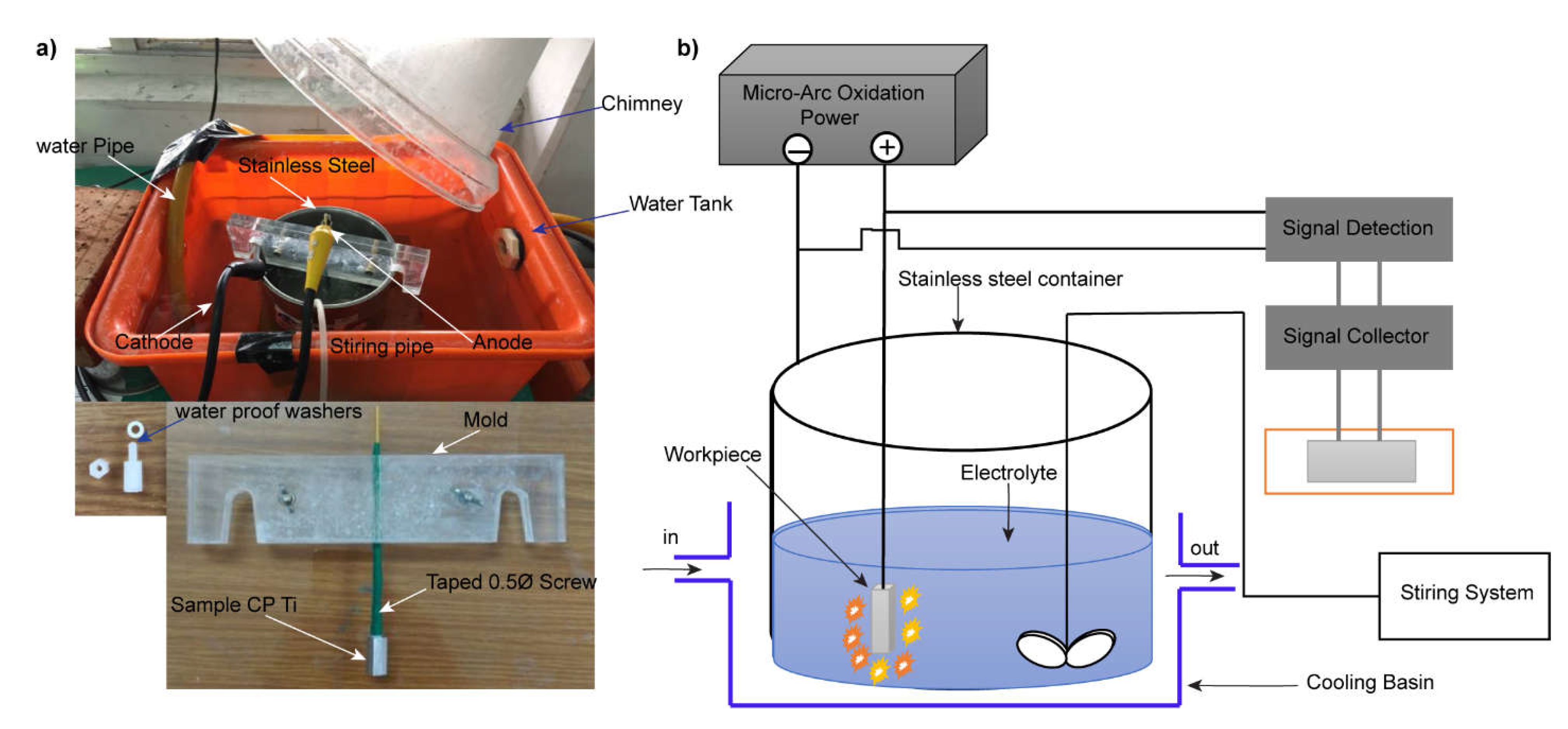 a)

Chimney

water Pipe

Stainless Steel

Water Tank

Cathode

Stiring pipe

Anode

water proof washers

Mold

Taped 0.5Ø Screw

Sample CP Ti

b)

Micro-Arc Oxidation Power

−

+

Signal Detection

Stainless steel container

Signal Collector

Workpiece

Electrolyte

in

out

Stiring System

Cooling Basin