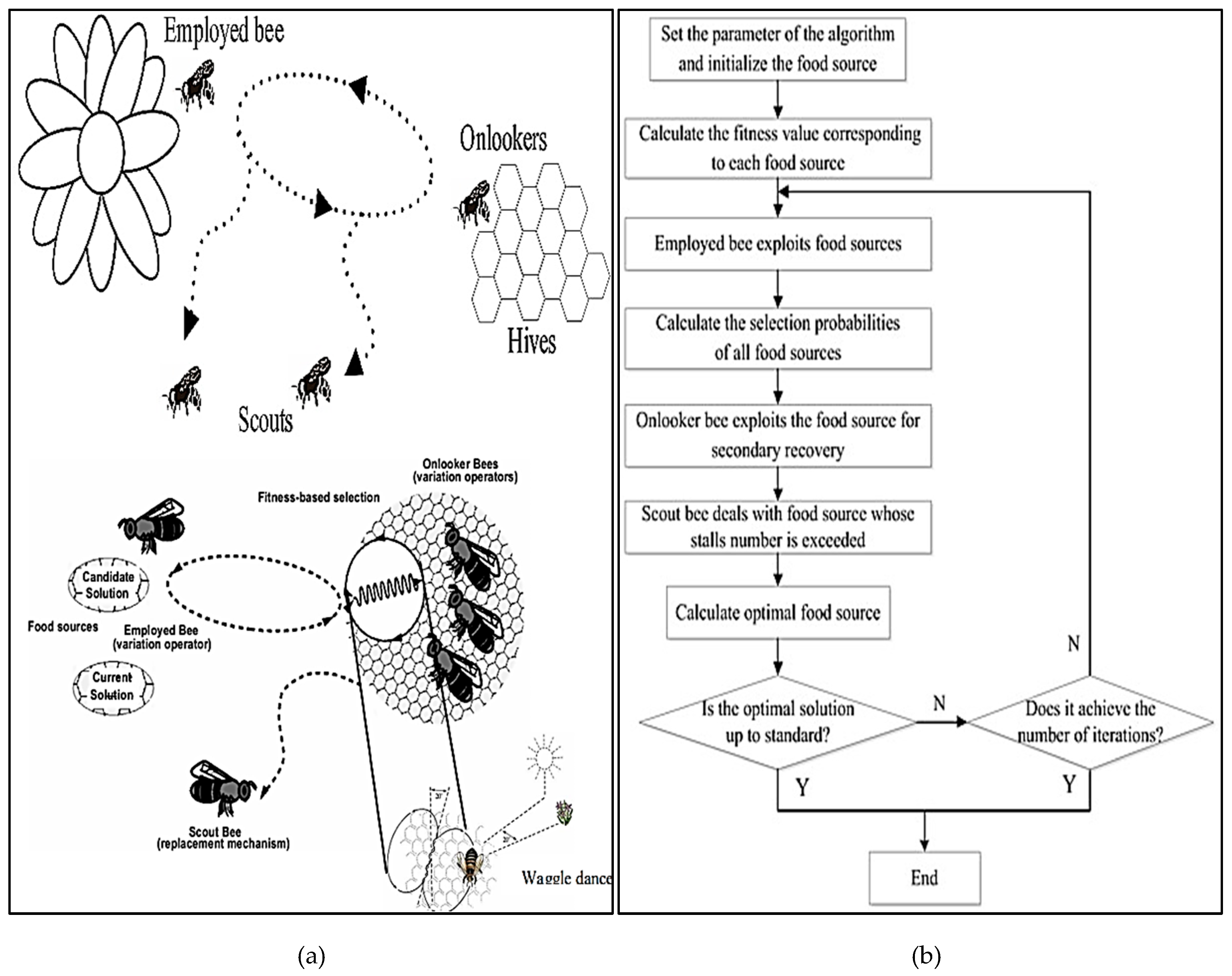 Employed bee

Onlookers

Hives

Scouts

Onlooker Bees
(variation operators)

Fitness-based selection

Candidate Solution

Food sources

Employed Bee
(variation operator)

Current Solution

Scout Bee
(replacement mechanism)

Waggle dance

Set the parameter of the algorithm and initialize the food source

Calculate the fitness value corresponding to each food source

Employed bee exploits food sources

Calculate the selection probabilities of all food sources

Onlooker bee exploits the food source for secondary recovery

Scout bee deals with food source whose stalls number is exceeded

Calculate optimal food source

Is the optimal solution up to standard?

N

Does it achieve the number of iterations?

N

Y

Y

End

(a)

(b)