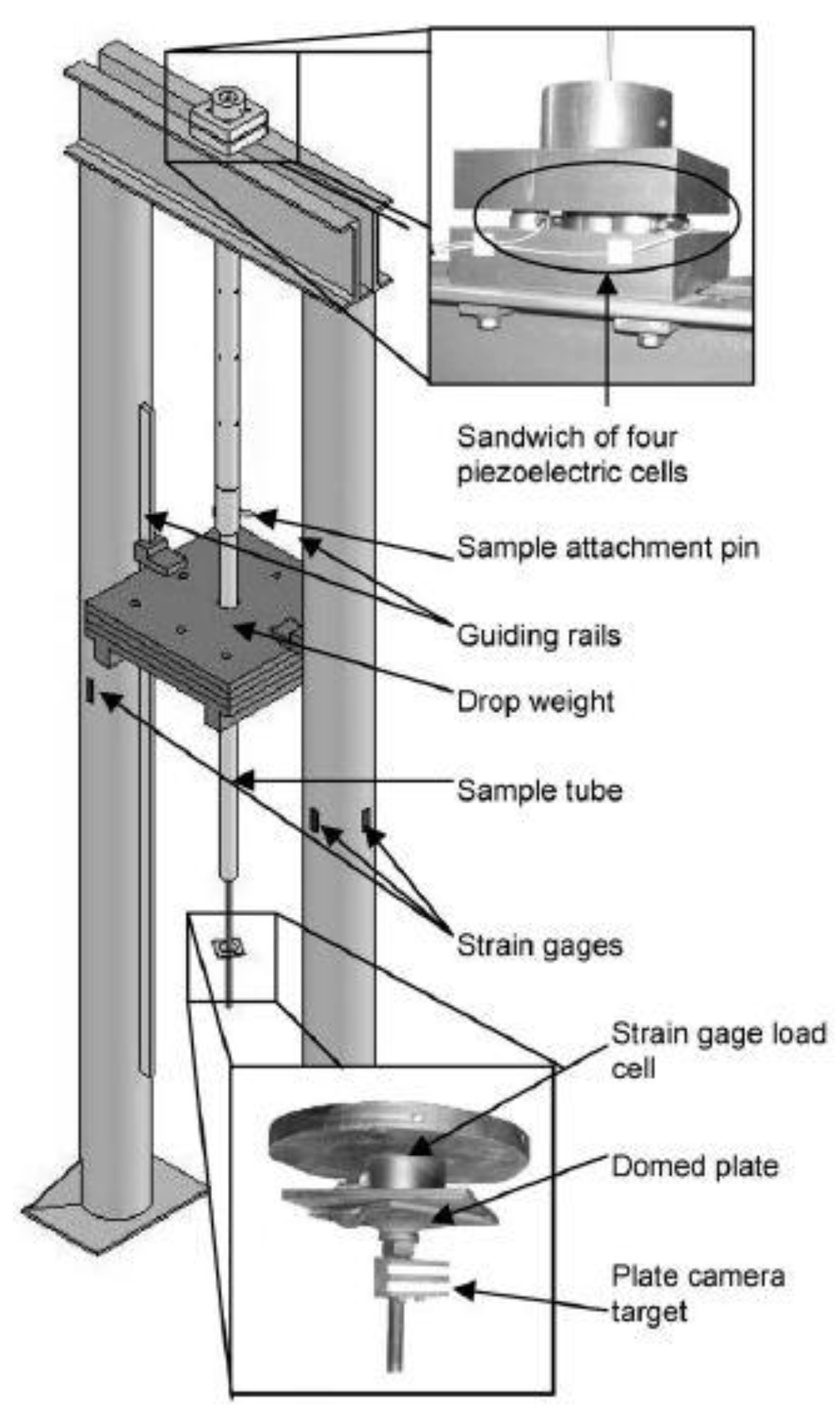 Sandwich of four piezoelectric cells

Sample attachment pin

Guiding rails

Drop weight

Sample tube

Strain gages

Strain gage load cell

Domed plate

Plate camera target