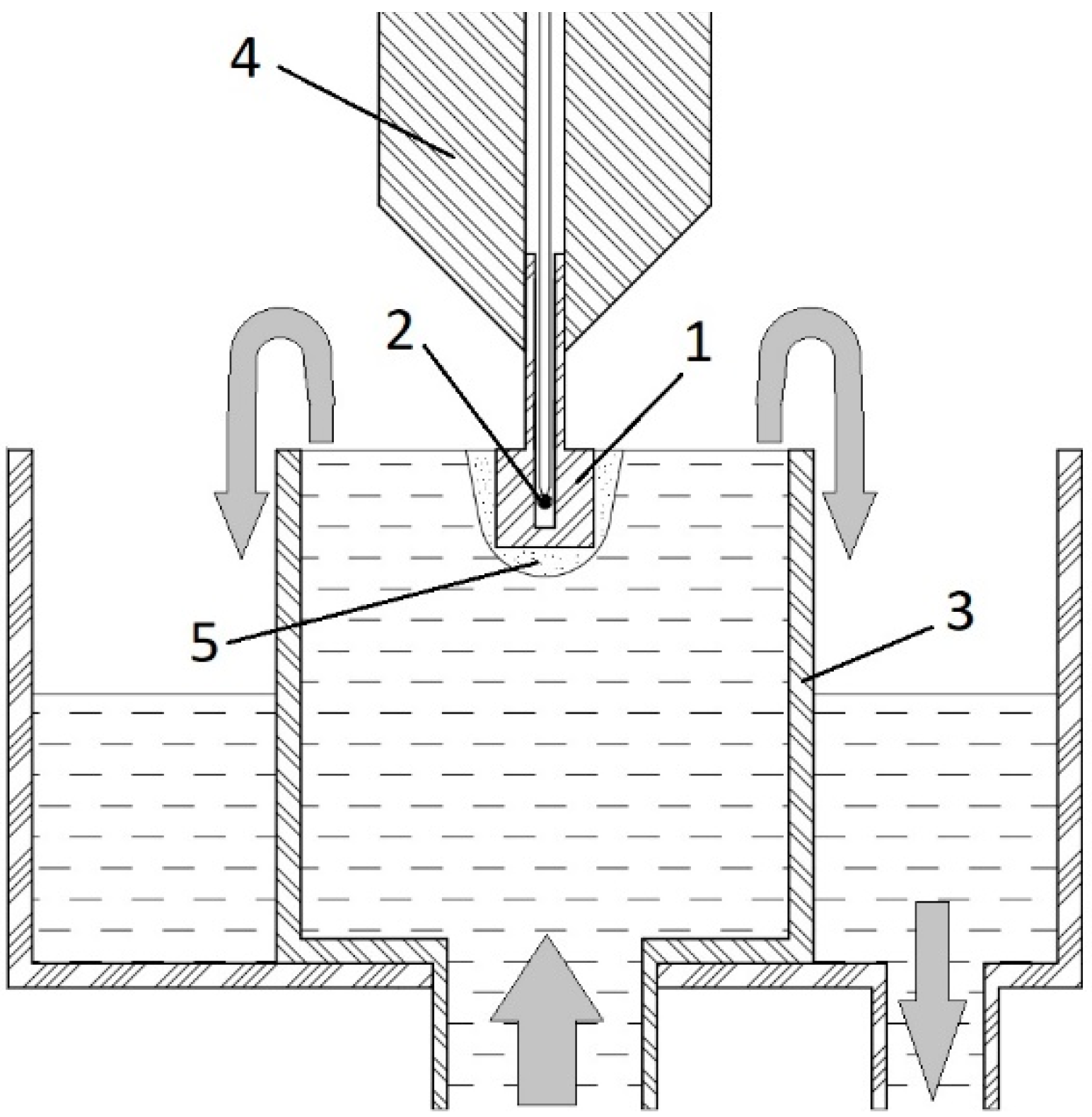 4
2
1
5
3