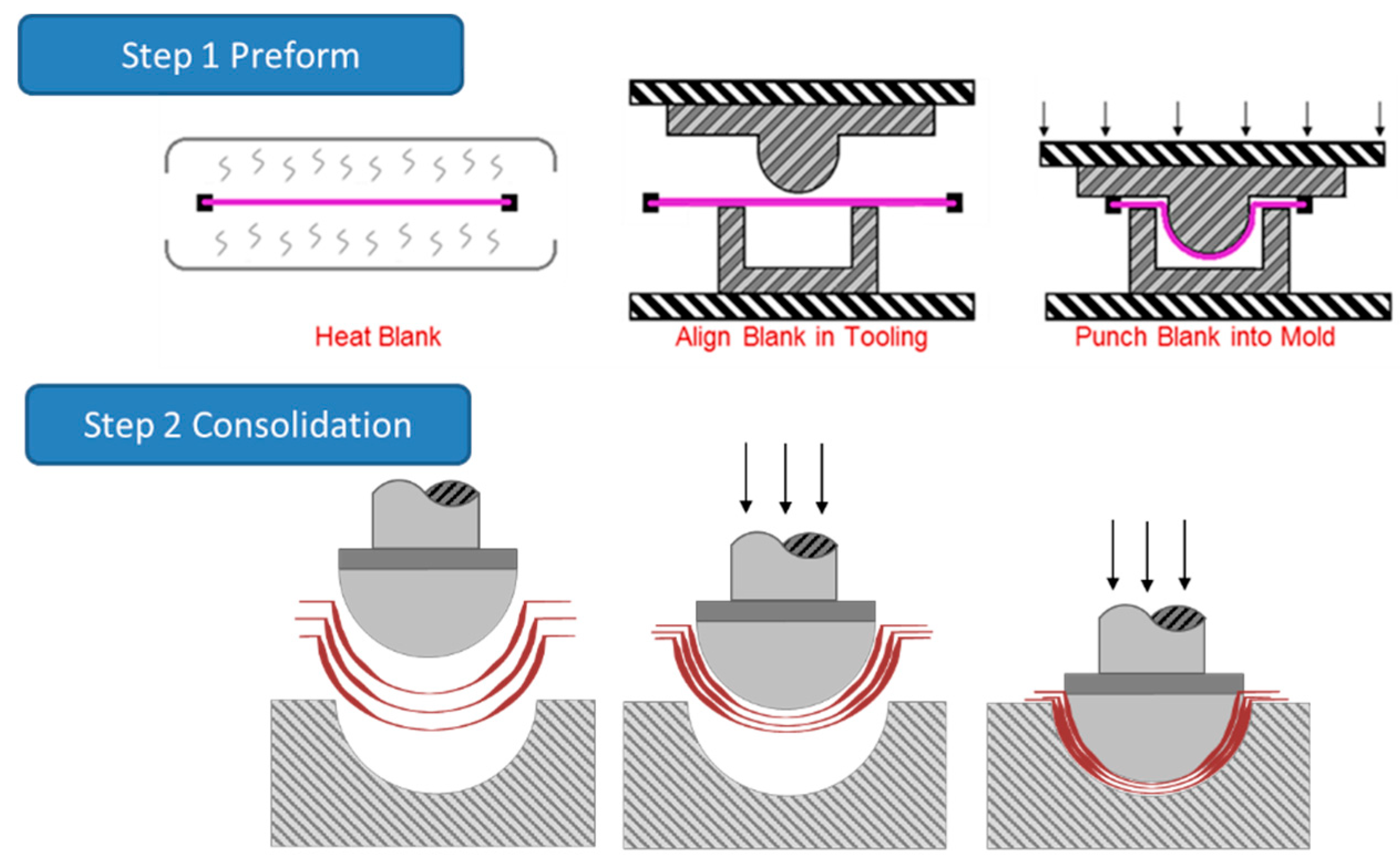 Step 1 Preform

Heat Blank

Align Blank in Tooling

Punch Blank into Mold

Step 2 Consolidation