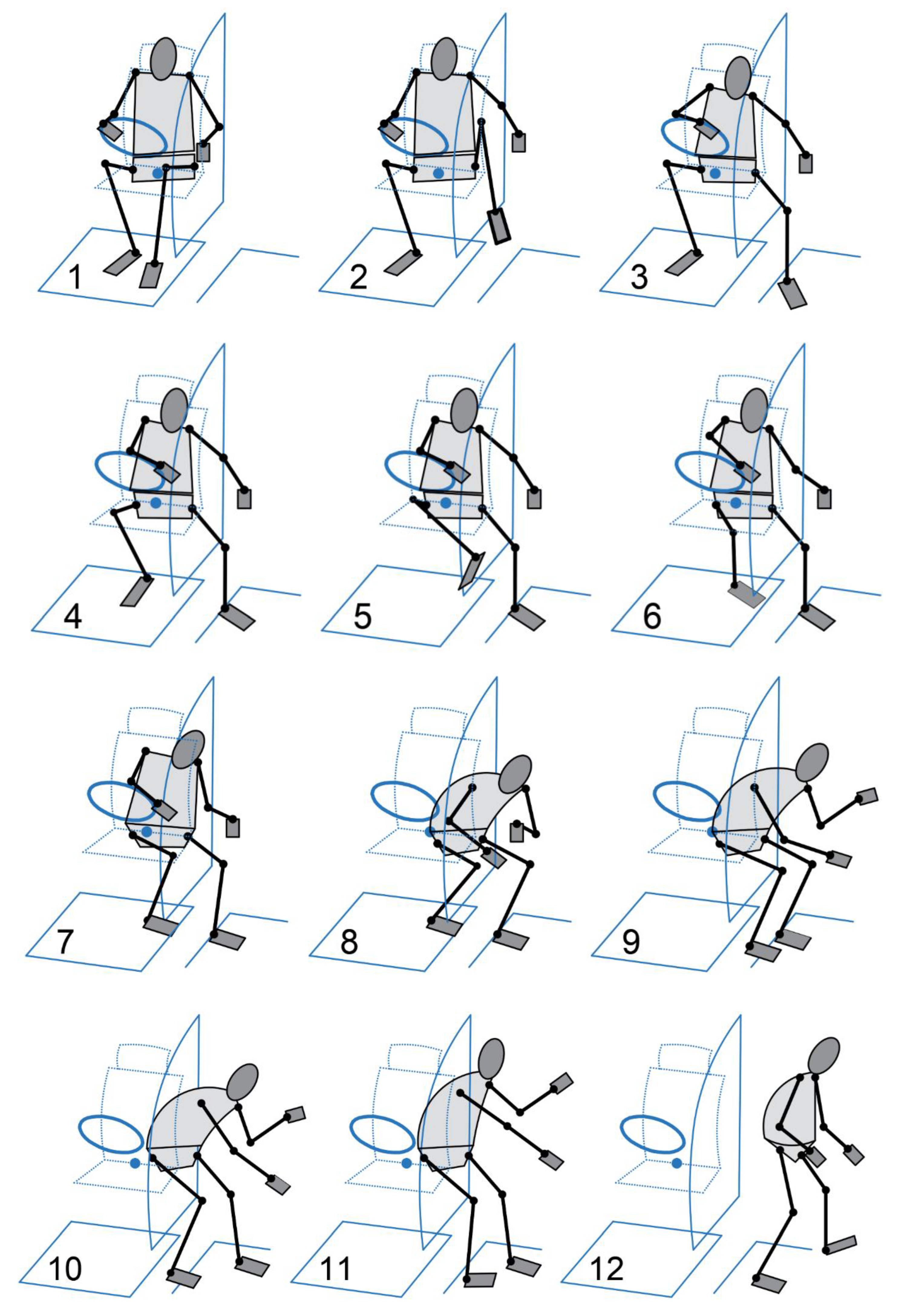 1

2

3

4

5

6

7

8

9

10

11

12