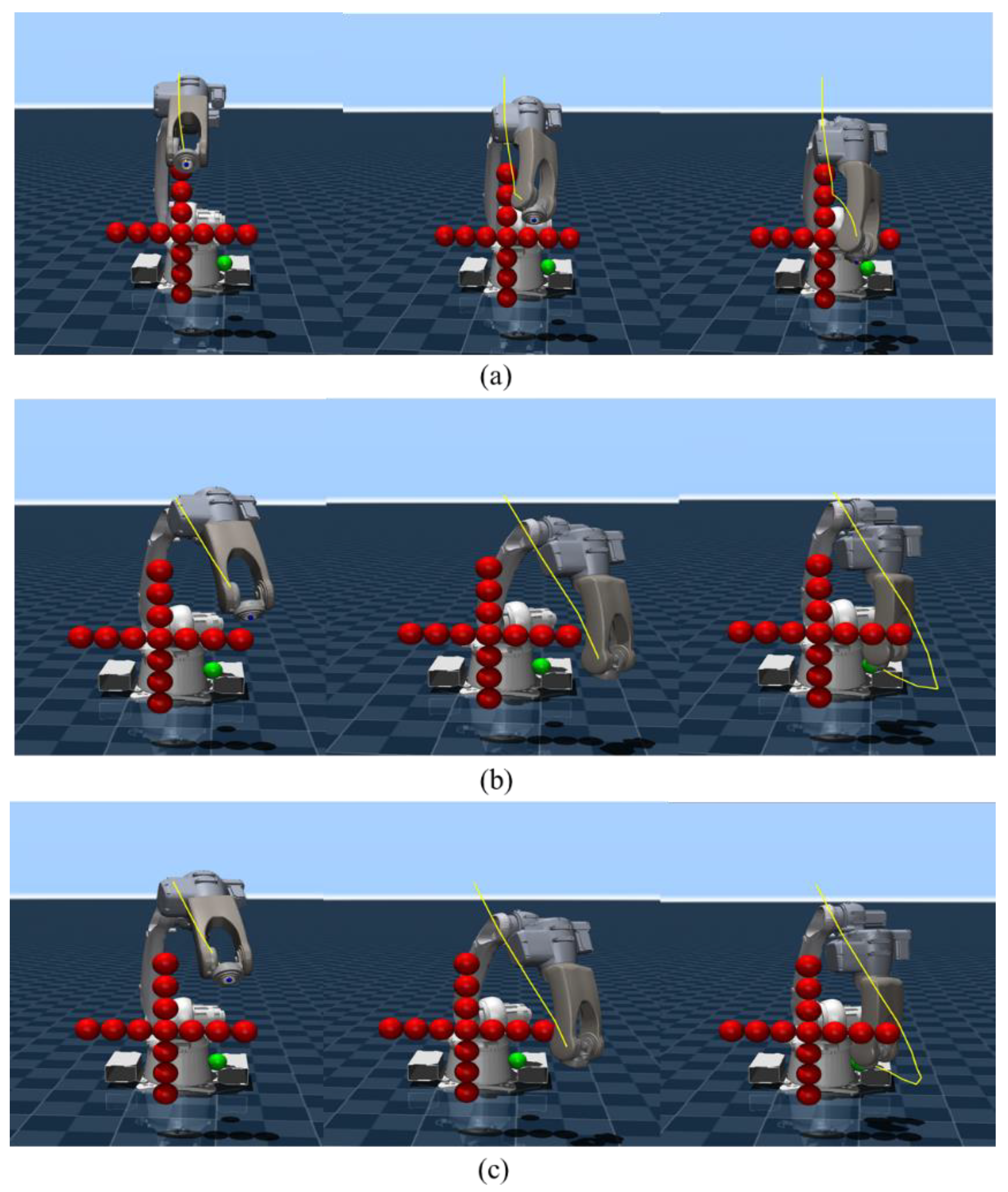 (a)

(b)

(c)