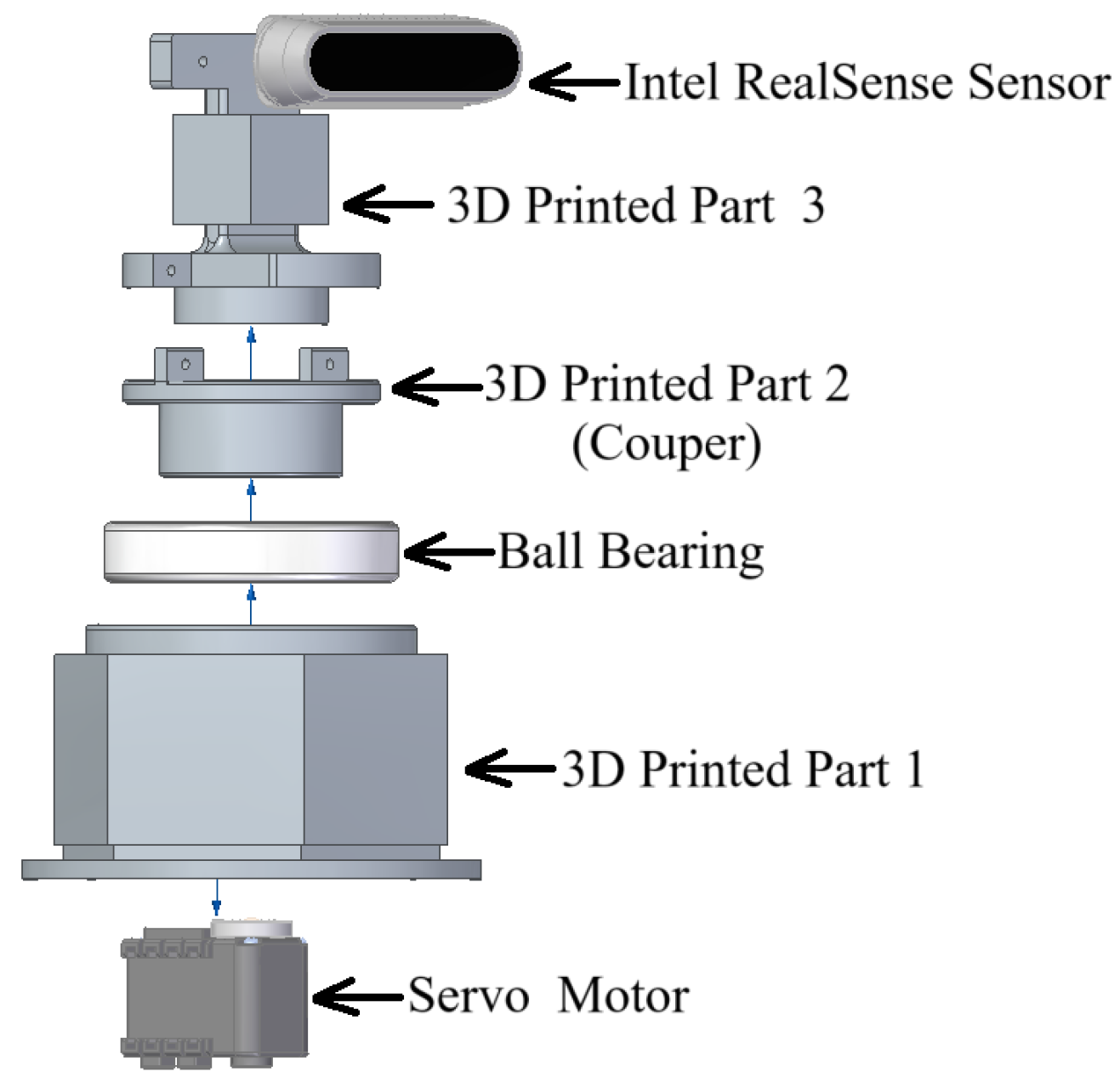 Intel RealSense Sensor

3D Printed Part 3

3D Printed Part 2
(Couper)

Ball Bearing

3D Printed Part 1

Servo Motor