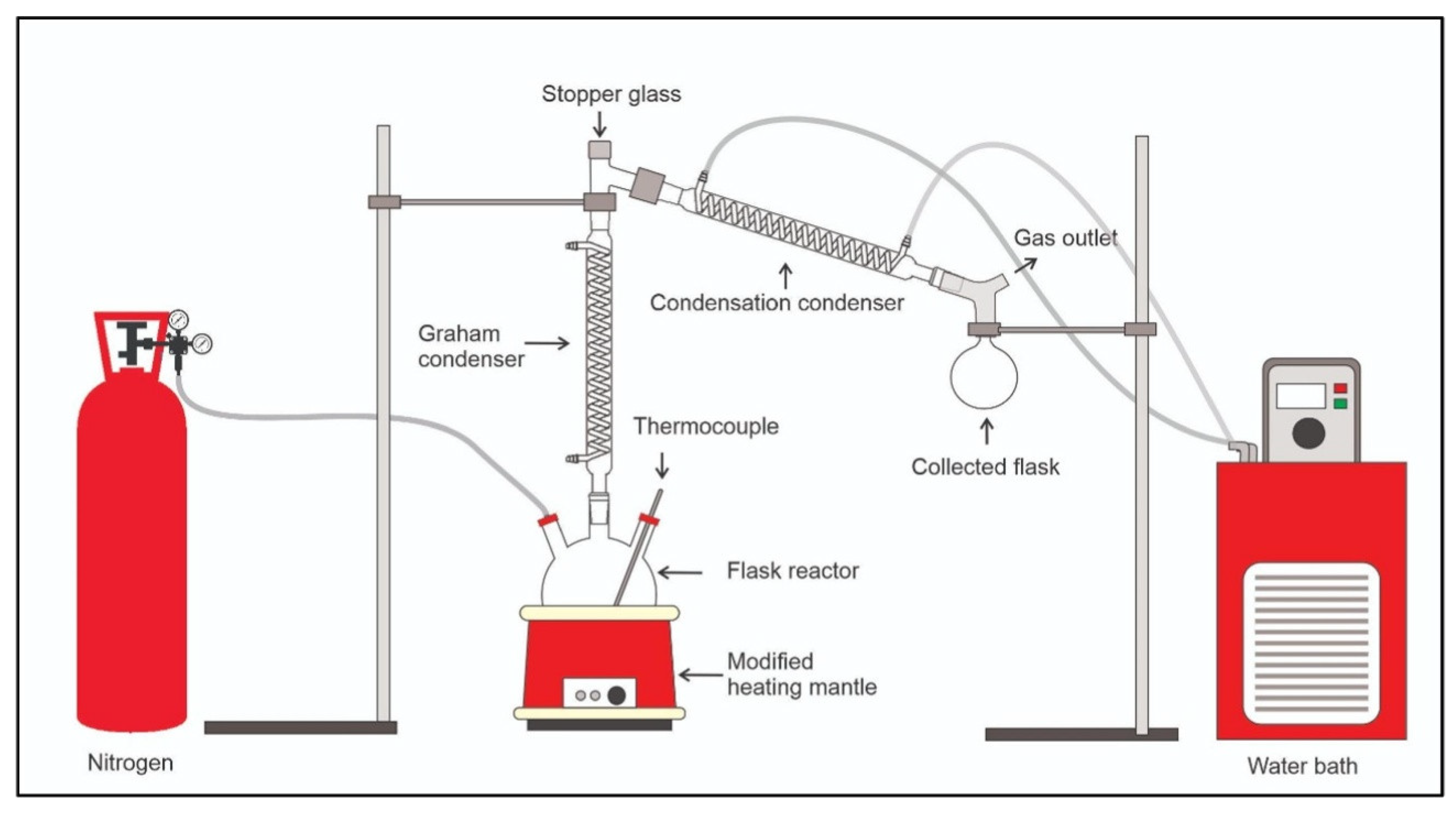 Stopper glass

Gas outlet

Condensation condenser

Graham condenser

Thermocouple

Collected flask

Flask reactor

Modified heating mantle

Nitrogen

Water bath