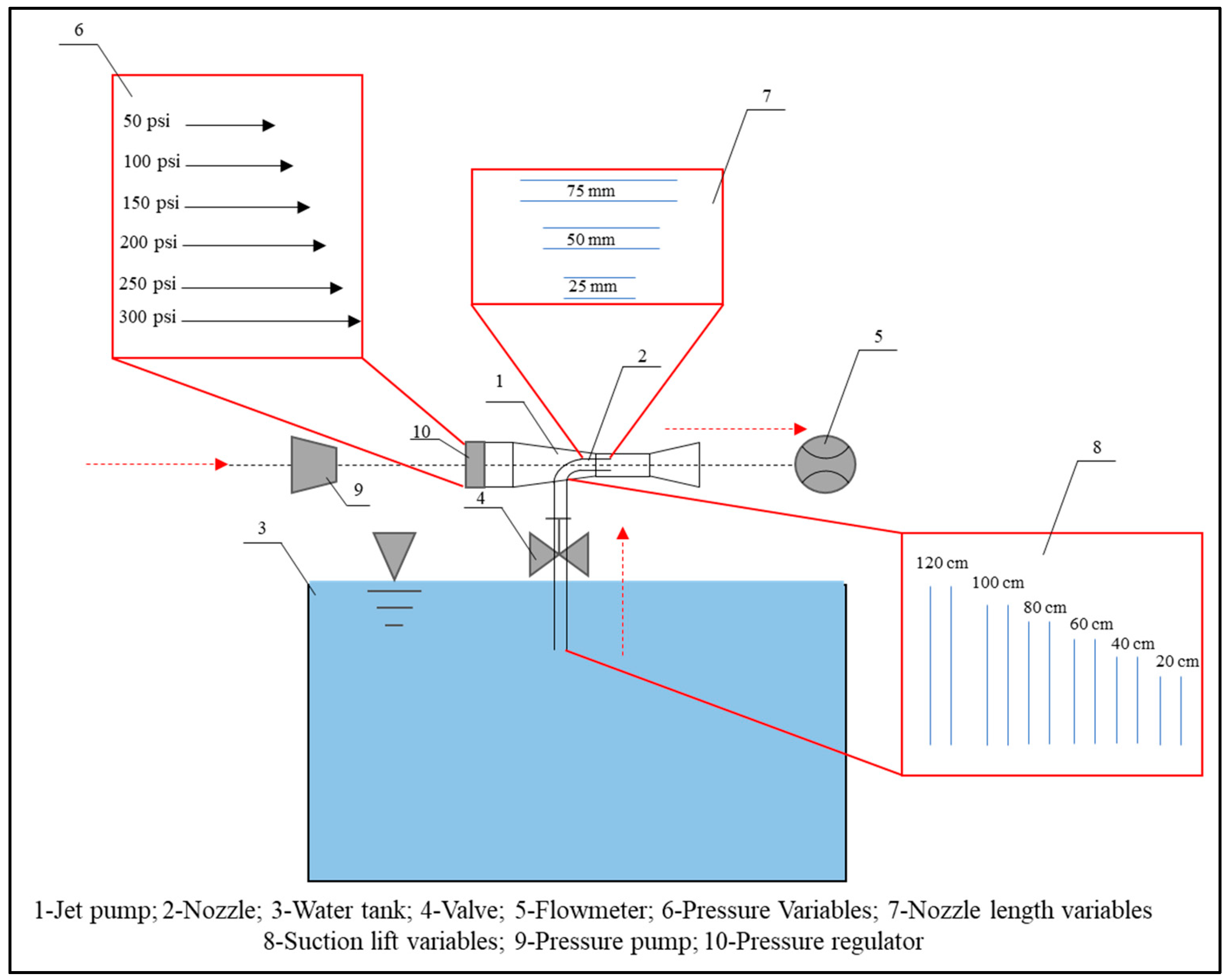 6

50 psi
100 psi
150 psi
200 psi
250 psi
300 psi

7

75 mm
50 mm
25 mm

5

2

1

10

9

4

3

8

120 cm
100 cm
80 cm
60 cm
40 cm
20 cm

1-Jet pump; 2-Nozzle; 3-Water tank; 4-Valve; 5-Flowmeter; 6-Pressure Variables; 7-Nozzle length variables
8-Suction lift variables; 9-Pressure pump; 10-Pressure regulator