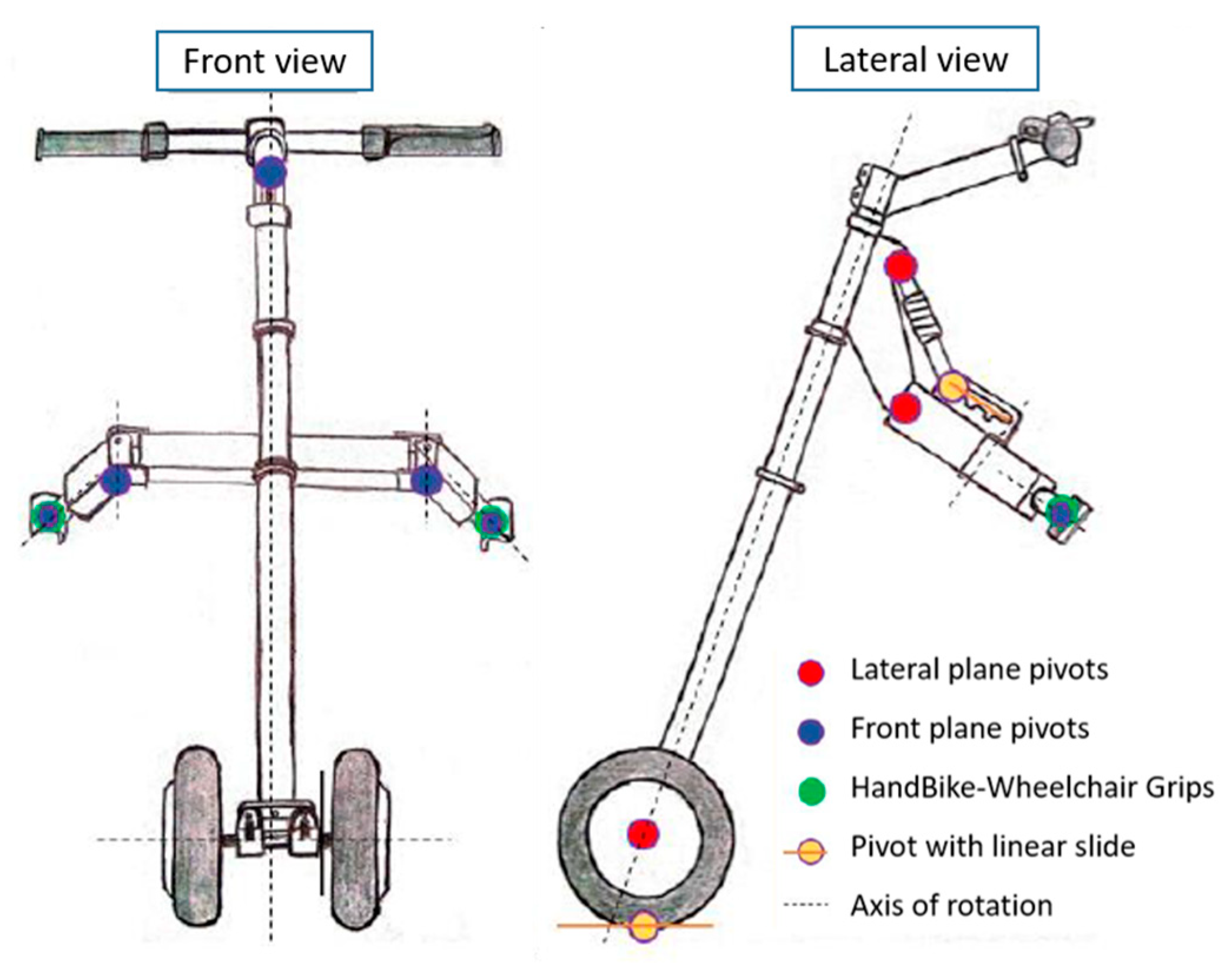 Front view

Lateral view

Lateral plane pivots

Front plane pivots

HandBike-Wheelchair Grips

Pivot with linear slide

Axis of rotation