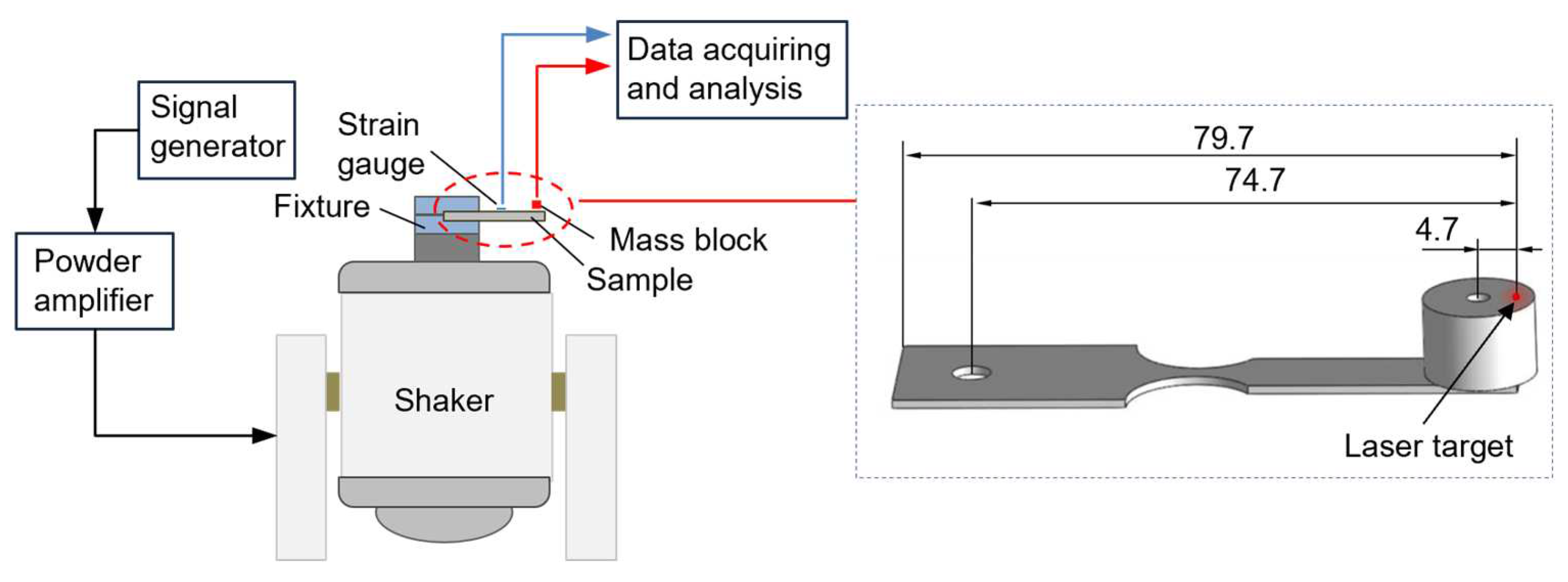 Signal generator

Powder amplifier

Strain gauge

Fixture

Data acquiring and analysis

Mass block

Sample

Shaker

79.7

74.7

4.7

Laser target