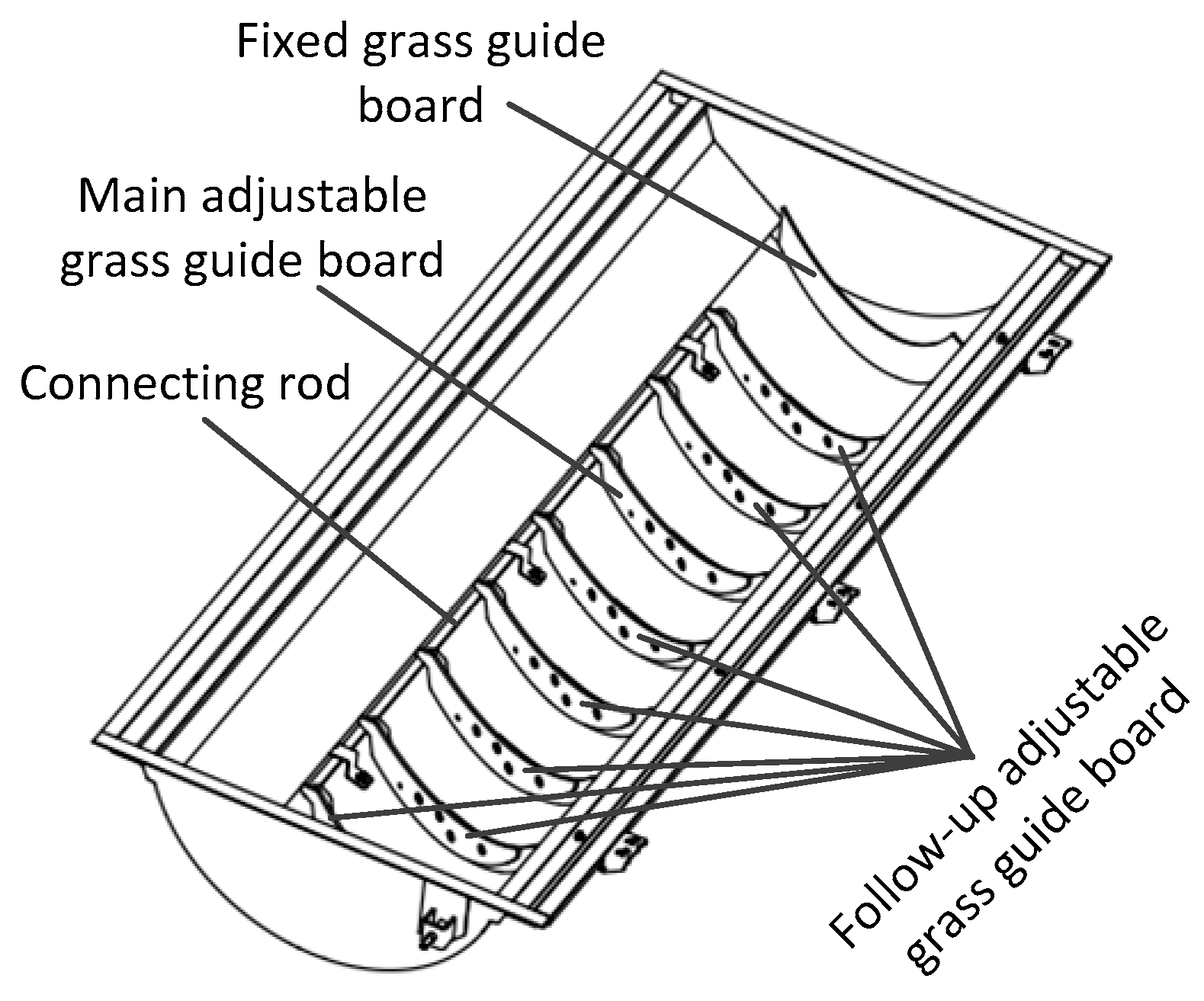 Fixed grass guide board

Main adjustable grass guide board

Connecting rod

Follow-up adjustable grass guide board