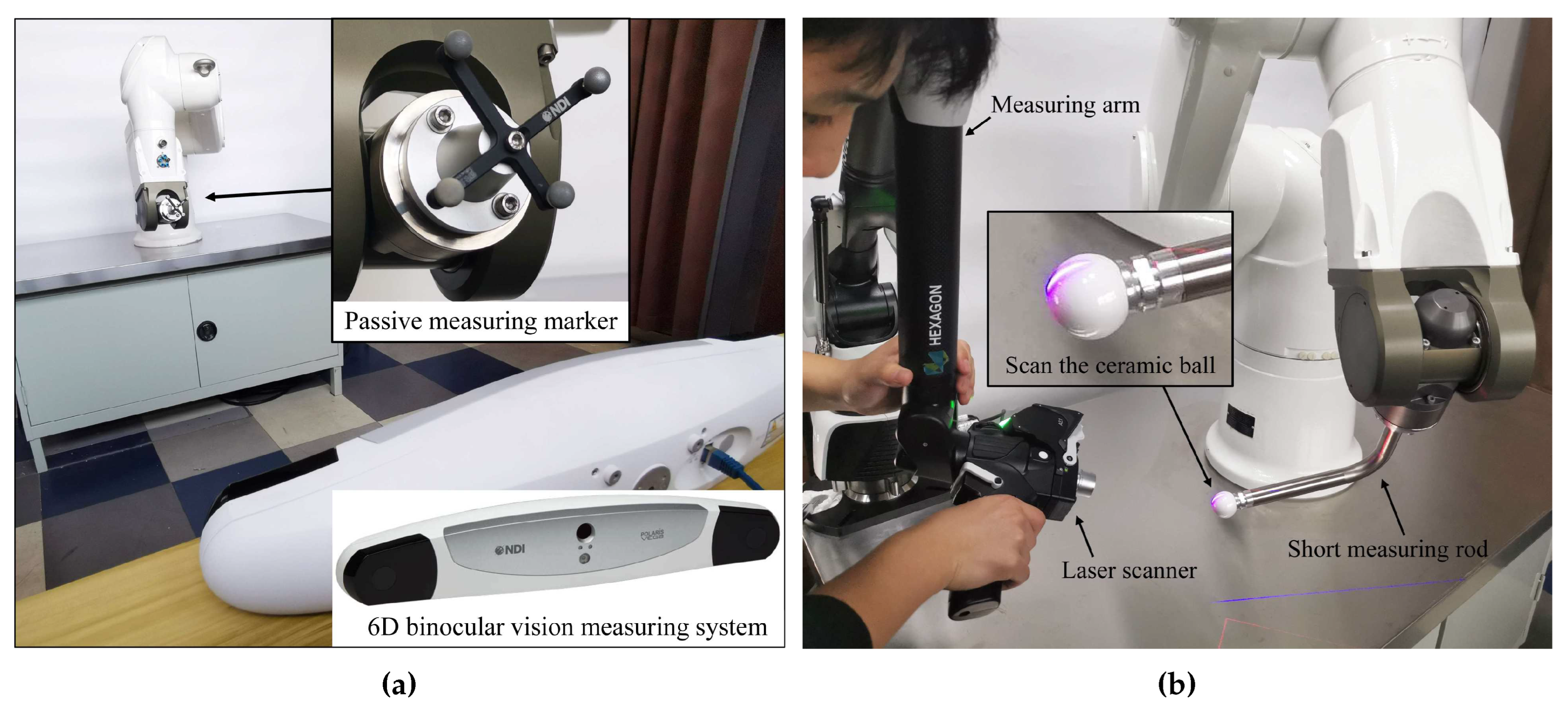 NDI

Passive measuring marker

NDI

POLARIS VEGA

6D binocular vision measuring system

(a)

Measuring arm

HEXAGON

Scan the ceramic ball

Laser scanner

Short measuring rod

(b)