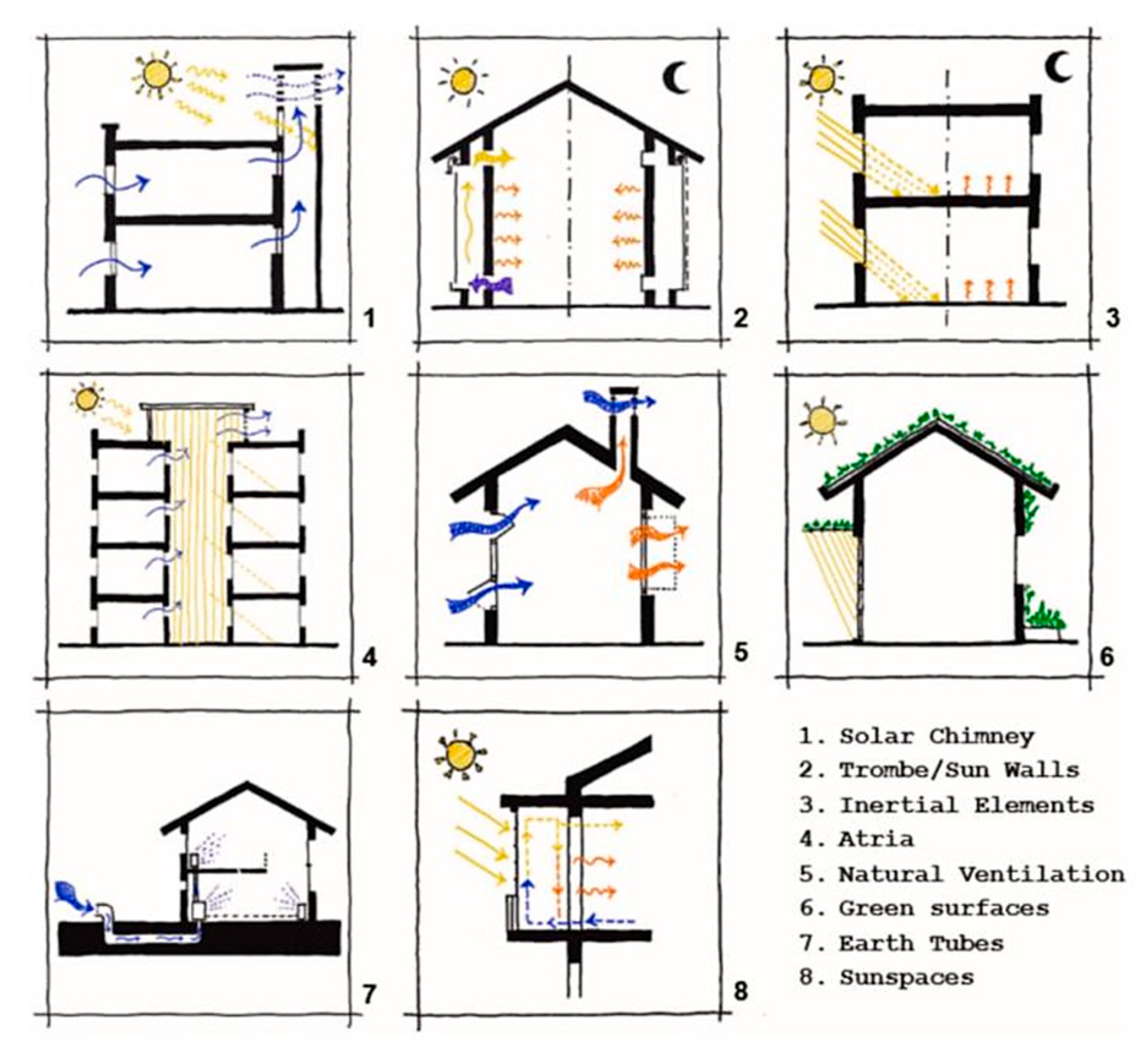 1

2

3

4

5

6

7

8

1. Solar Chimney
2. Trombe/Sun Walls
3. Inertial Elements
4. Atria
5. Natural Ventilation
6. Green surfaces
7. Earth Tubes
8. Sunspaces