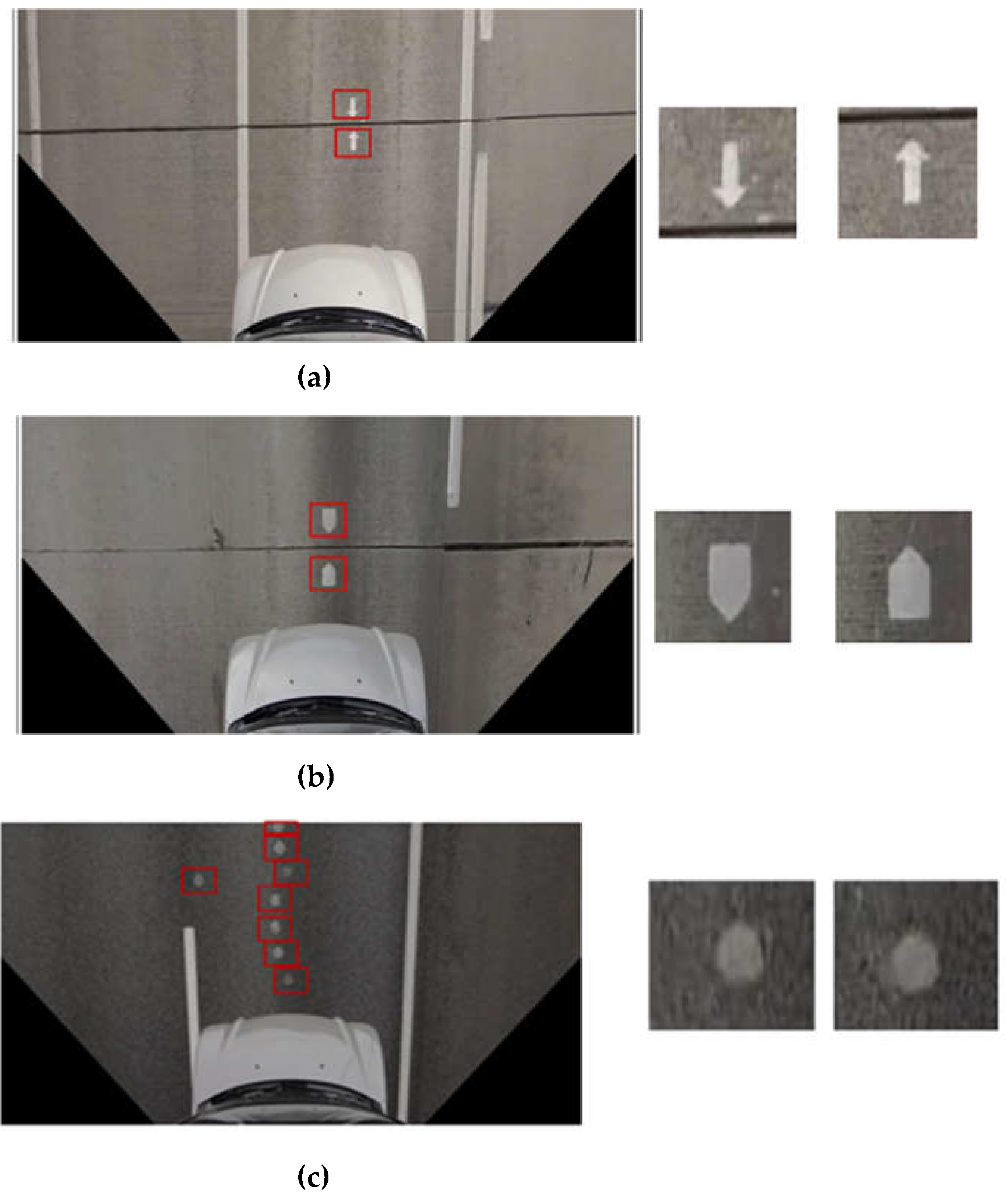 (a)

(b)

(c)