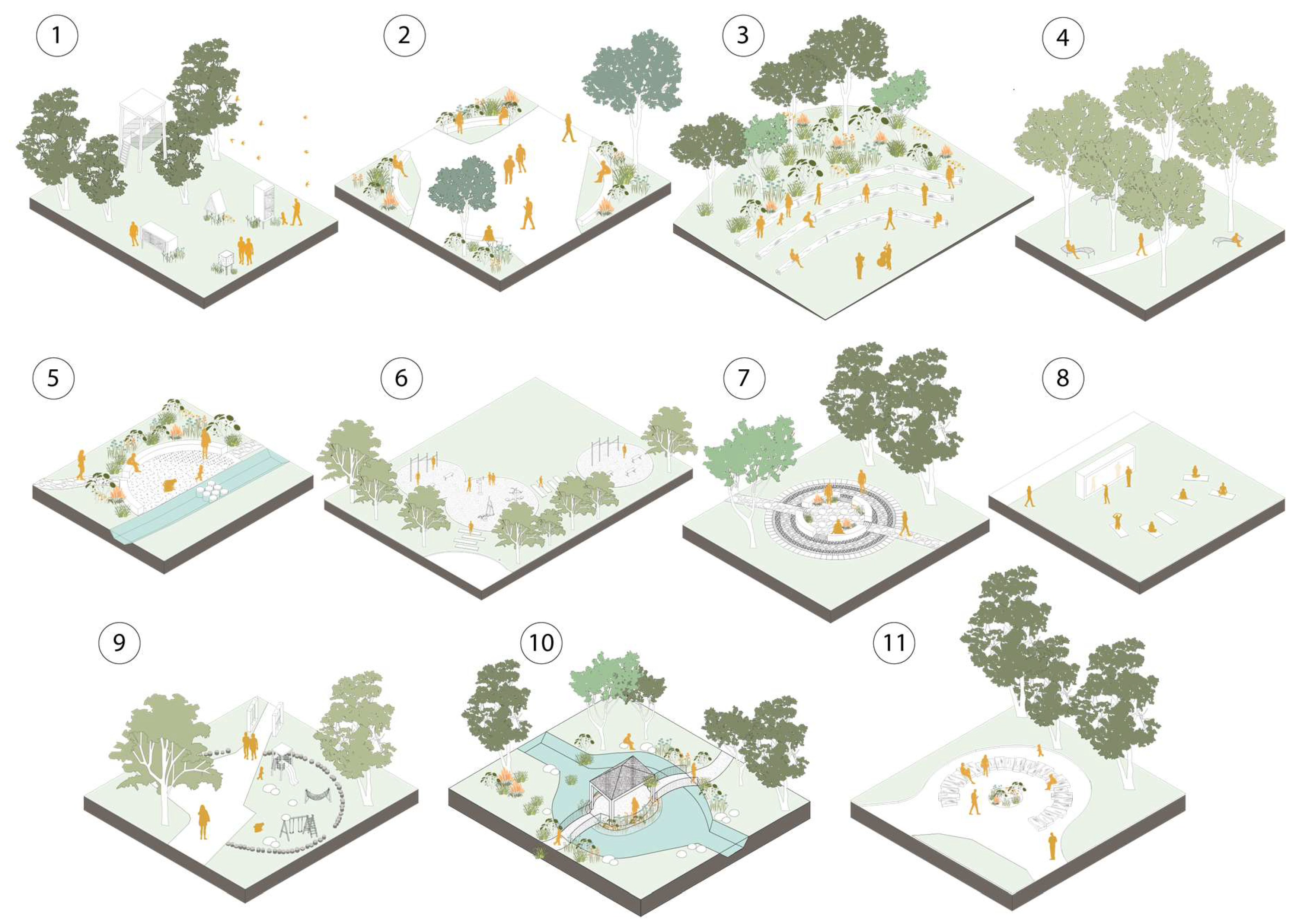 1
2
3
4
5
6
7
8
9
10
11