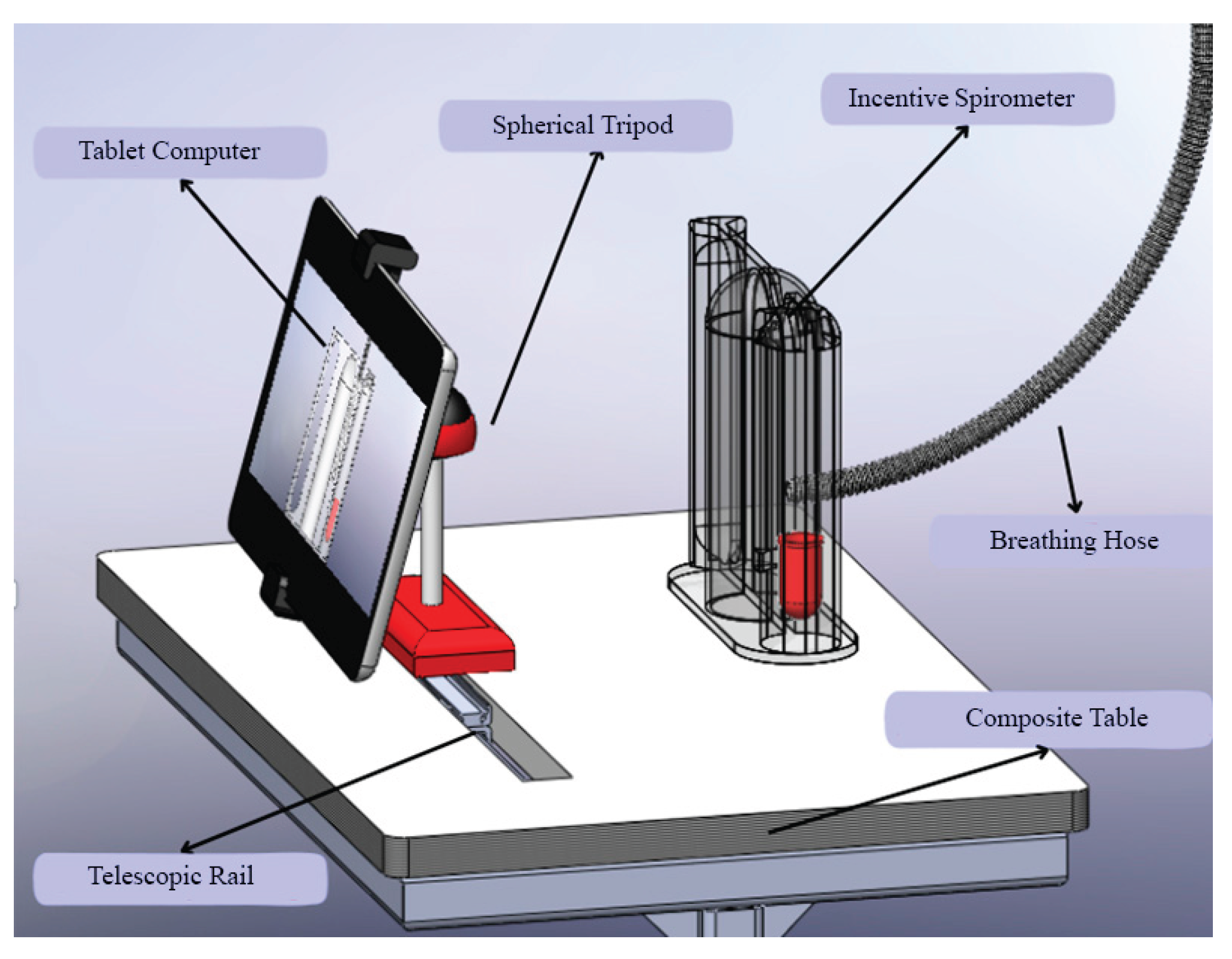 Tablet Computer

Spherical Tripod

Incentive Spirometer

Breathing Hose

Composite Table

Telescopic Rail