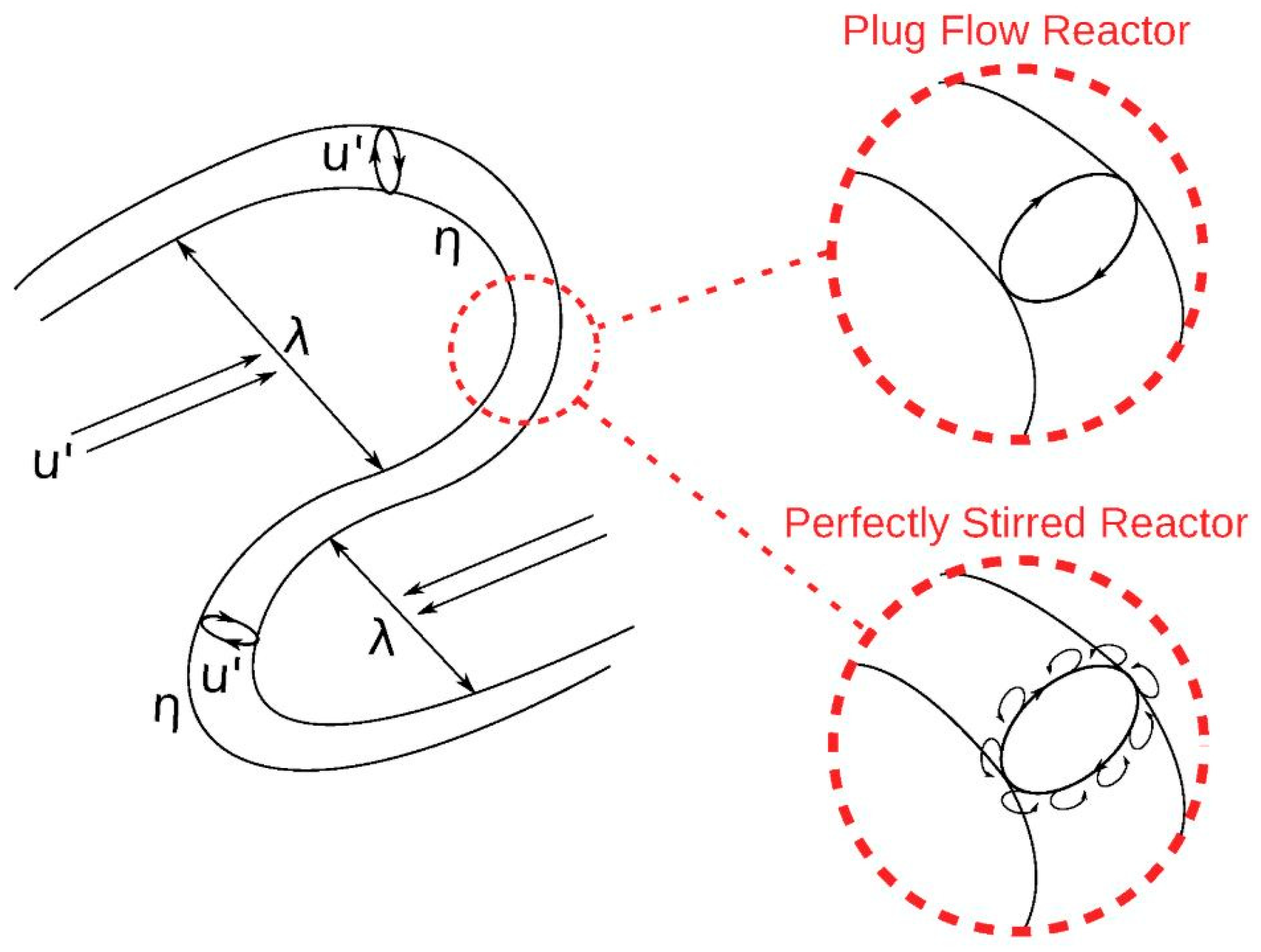 Plug Flow Reactor

u'

η

λ

u'

Perfectly Stirred Reactor

λ

u'

η