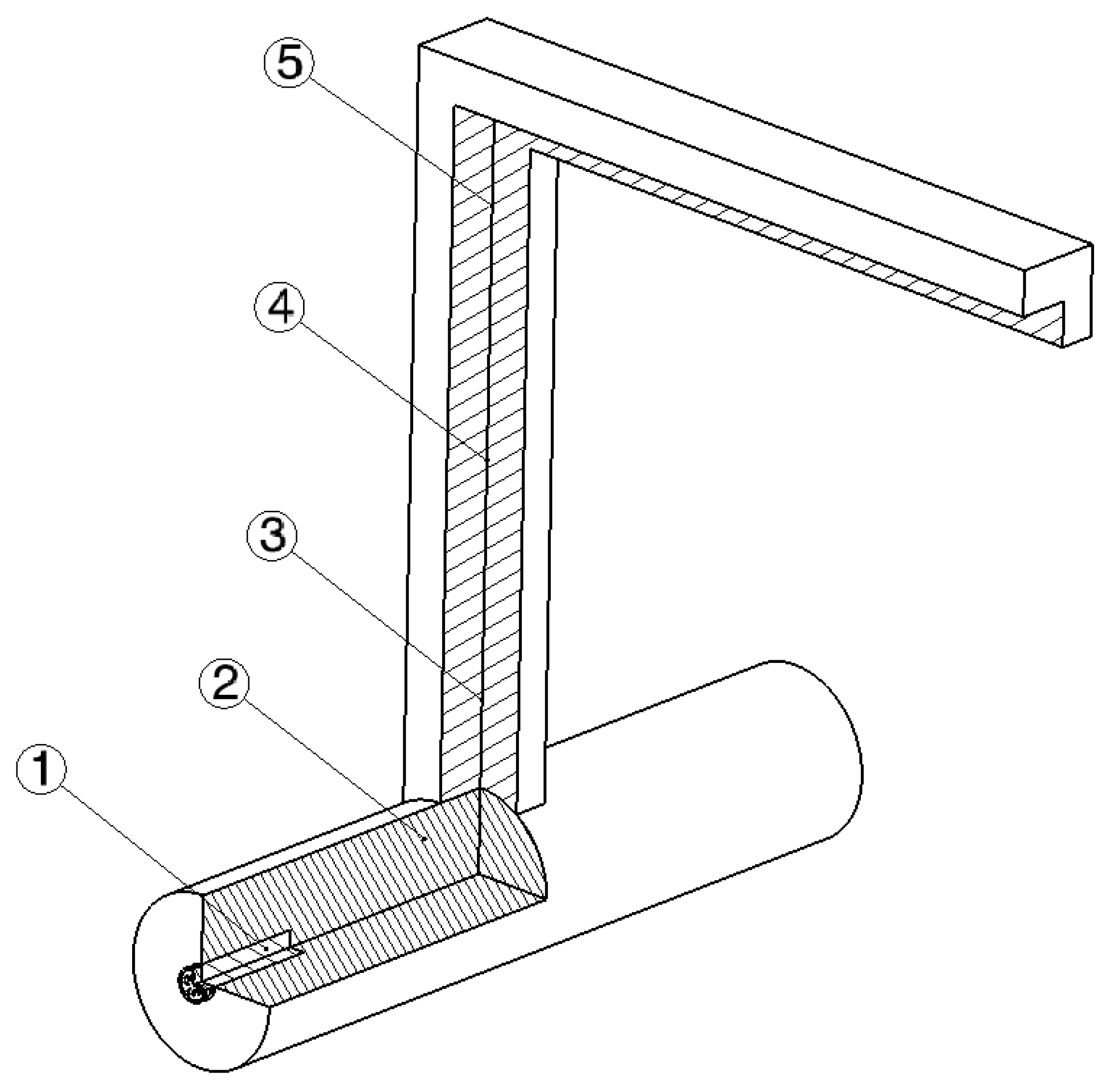 5
4
3
2
1