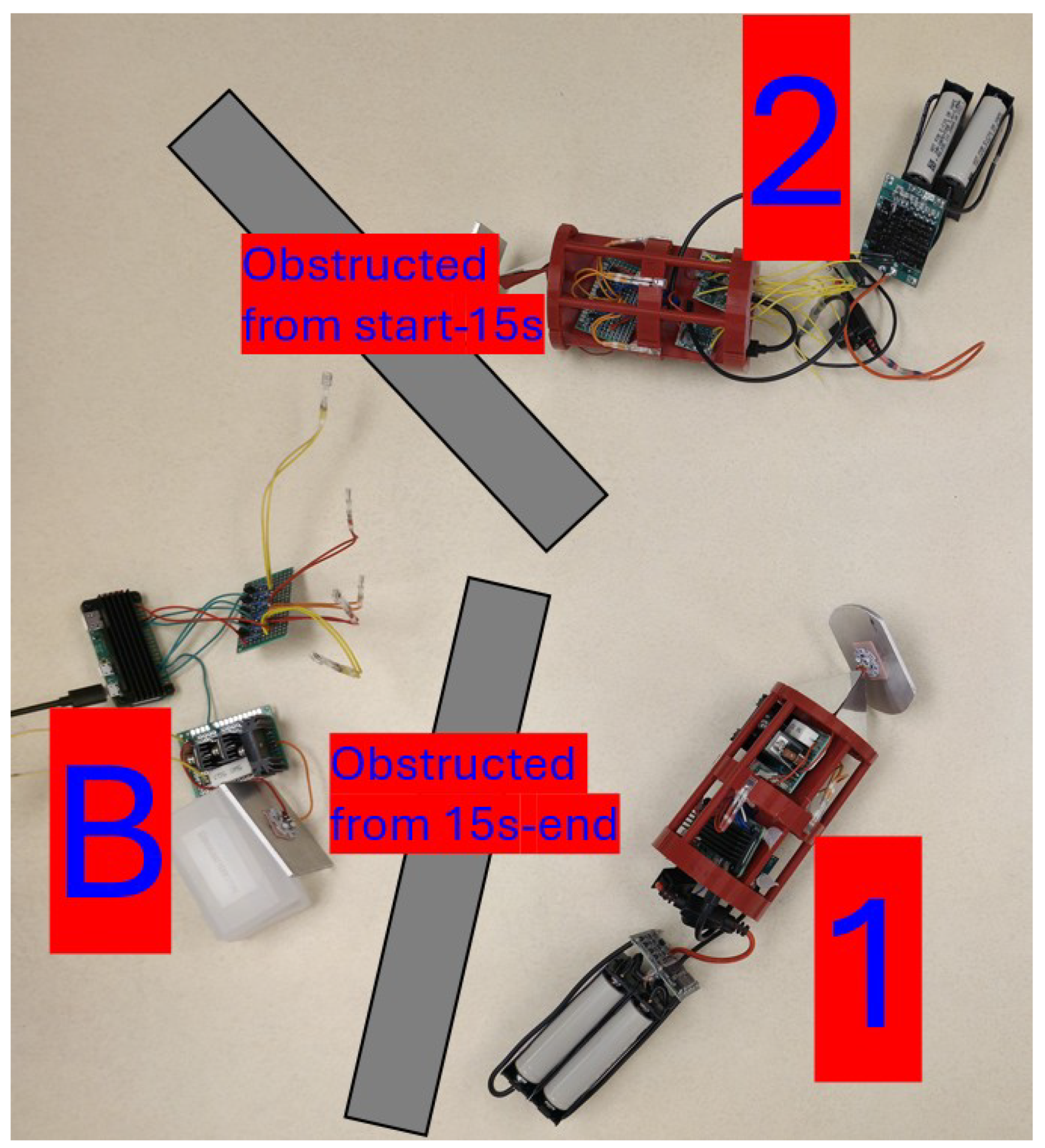 2

Obstructed from start-15s

B

Obstructed from 15s-end

1