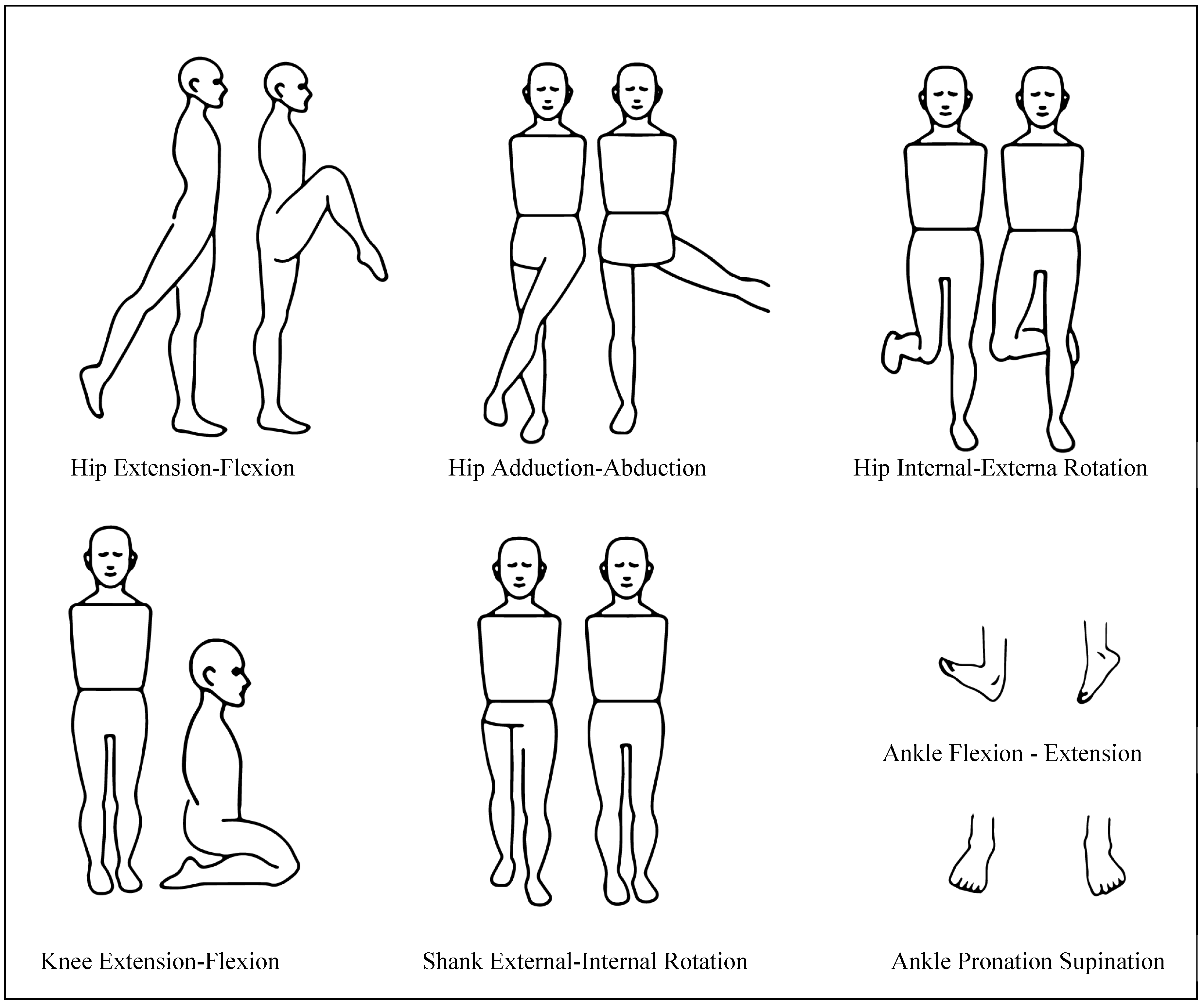 Hip Extension-Flexion

Hip Adduction-Abduction

Hip Internal-Externa Rotation

Knee Extension-Flexion

Shank External-Internal Rotation

Ankle Flexion - Extension

Ankle Pronation Supination