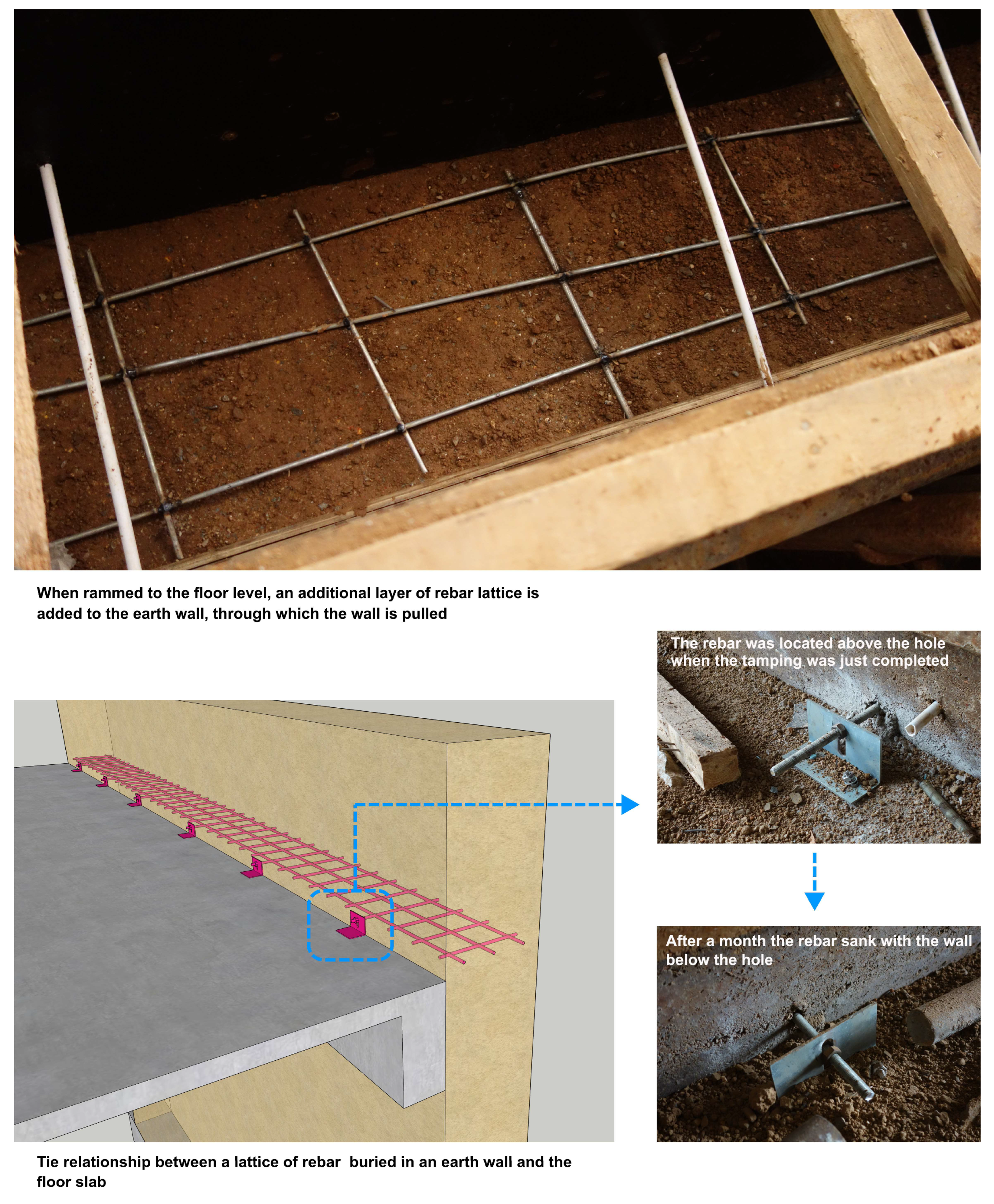 When rammed to the floor level, an additional layer of rebar lattice is added to the earth wall, through which the wall is pulled

The rebar was located above the hole when the tamping was just completed

After a month the rebar sank with the wall below the hole

Tie relationship between a lattice of rebar  buried in an earth wall and the floor slab