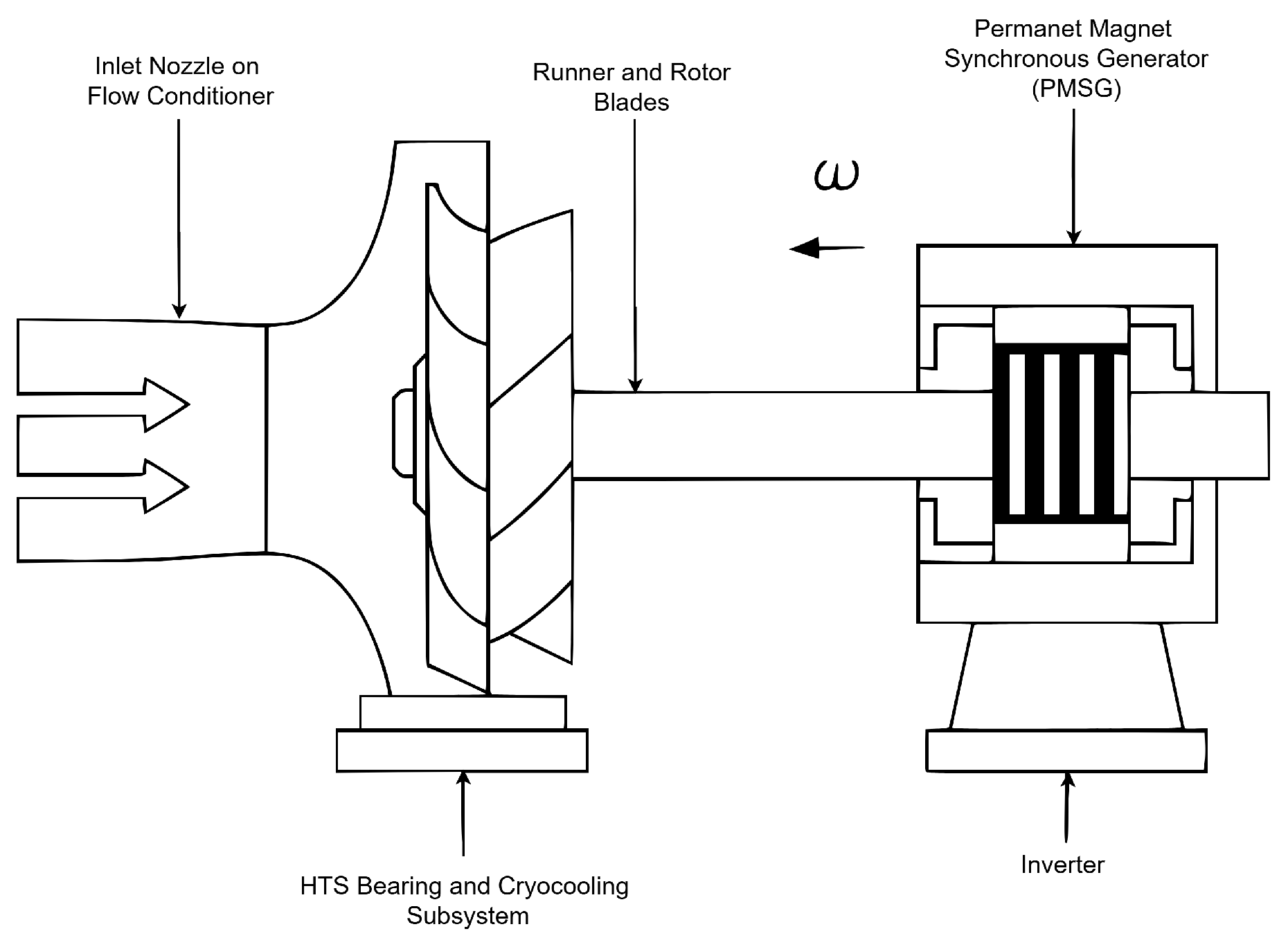 Inlet Nozzle on Flow Conditioner

Runner and Rotor Blades

Permanet Magnet Synchronous Generator (PMSG)

$\omega$

HTS Bearing and Cryocooling Subsystem

Inverter