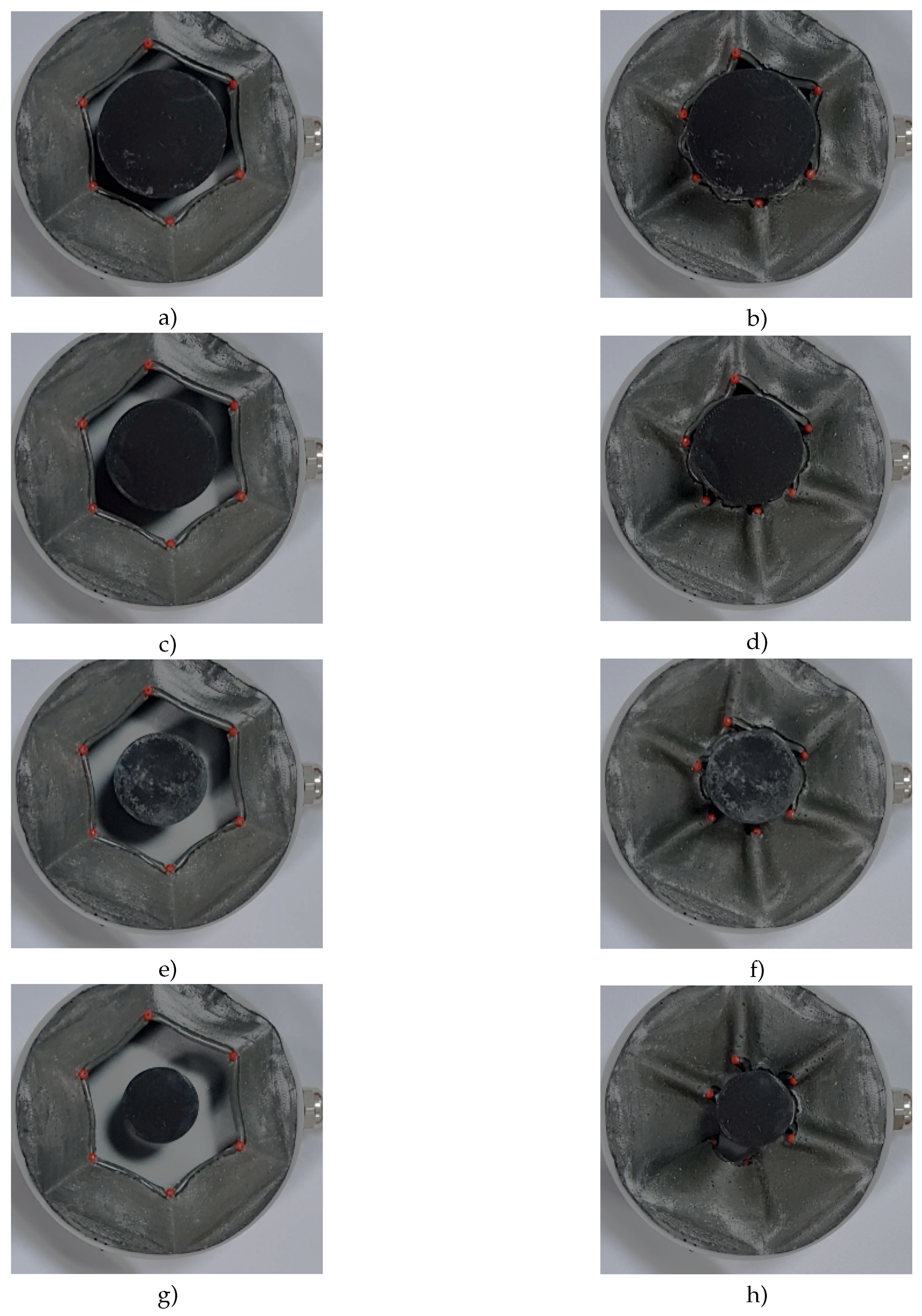 a)

b)

c)

d)

e)

f)

g)

h)