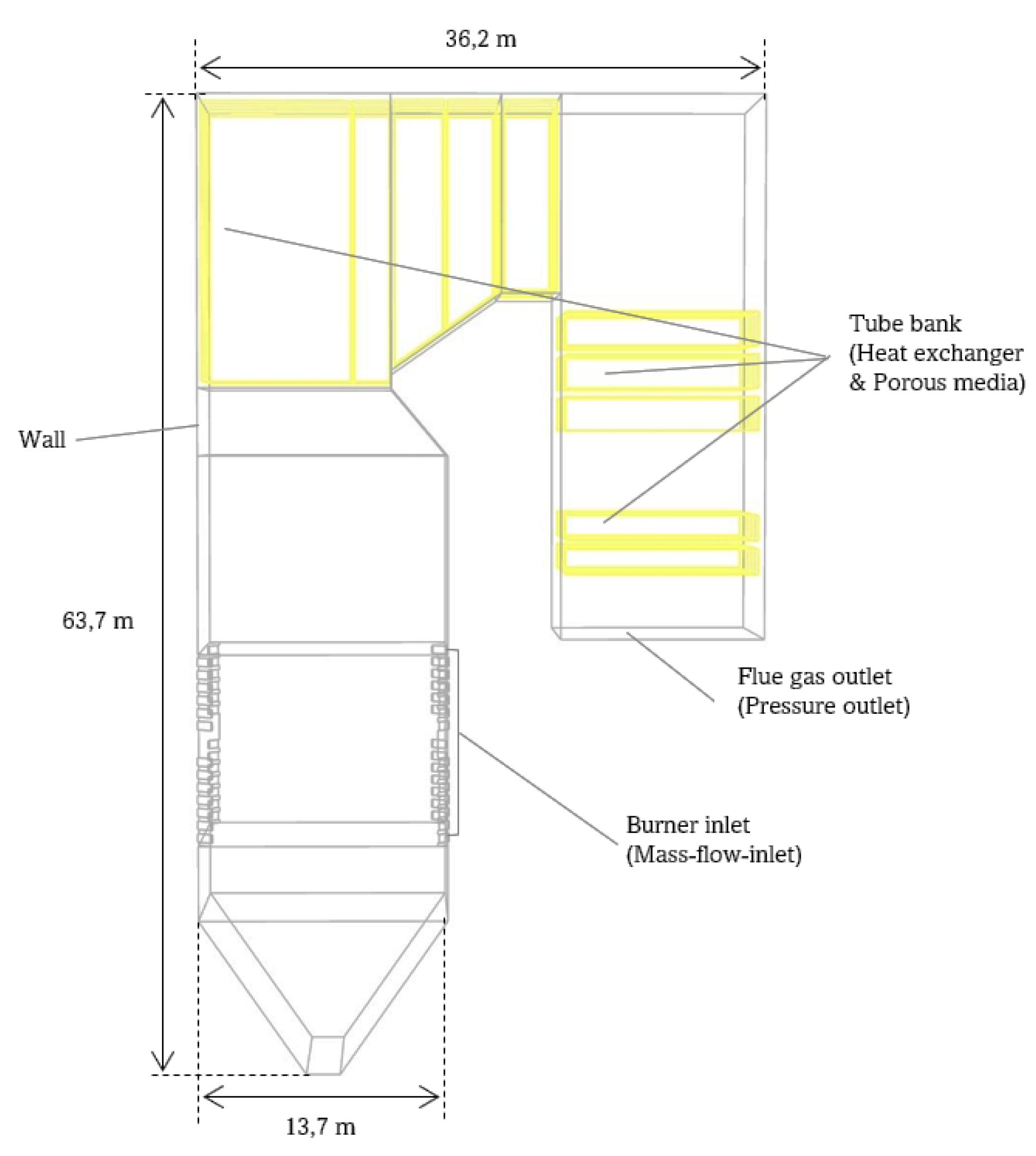 36,2 m

Tube bank (Heat exchanger & Porous media)

Wall

63,7 m

Flue gas outlet (Pressure outlet)

Burner inlet (Mass-flow-inlet)

13,7 m