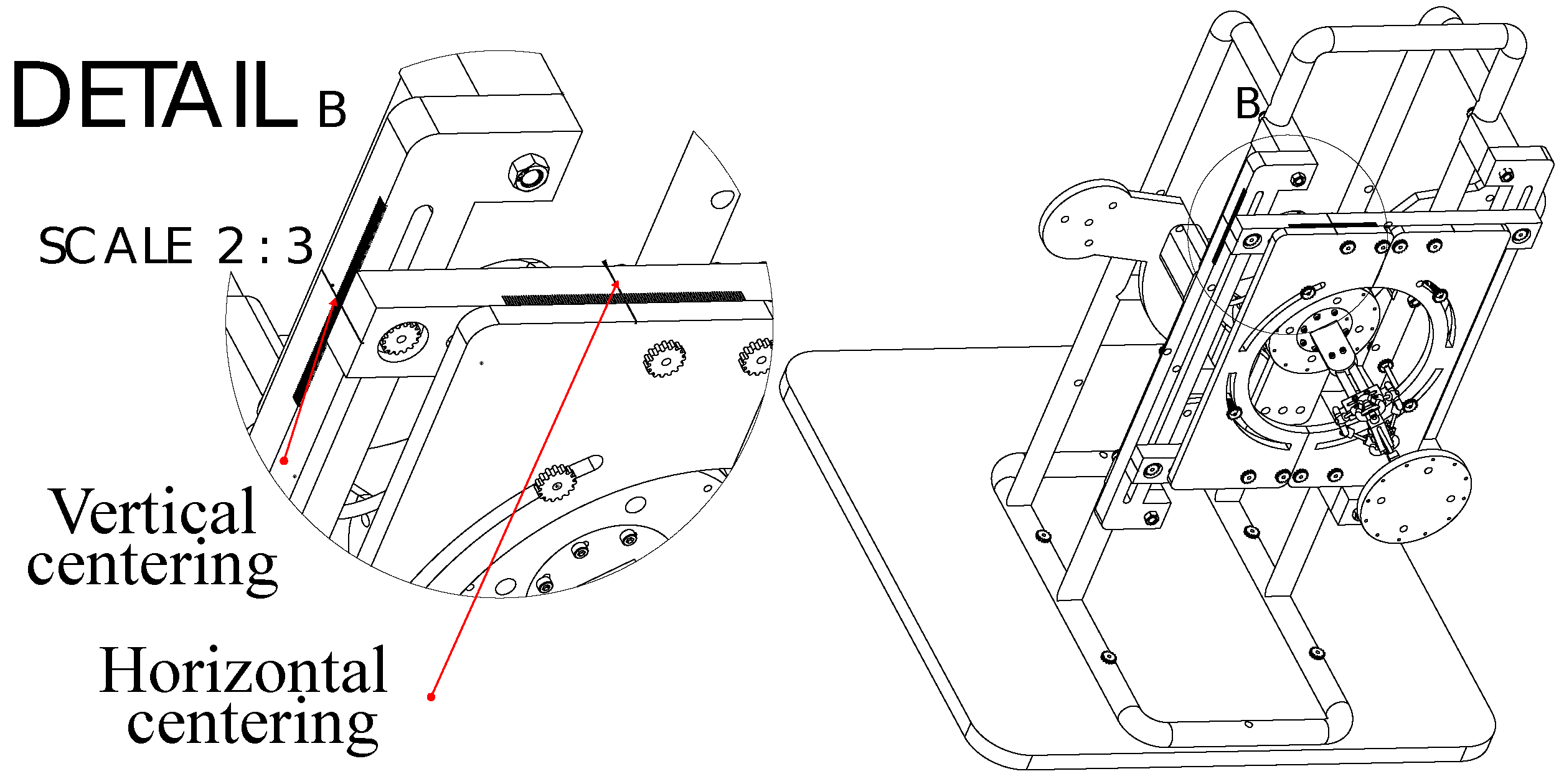 DETAIL B

SCALE 2 : 3

Vertical centering

Horizontal centering

B