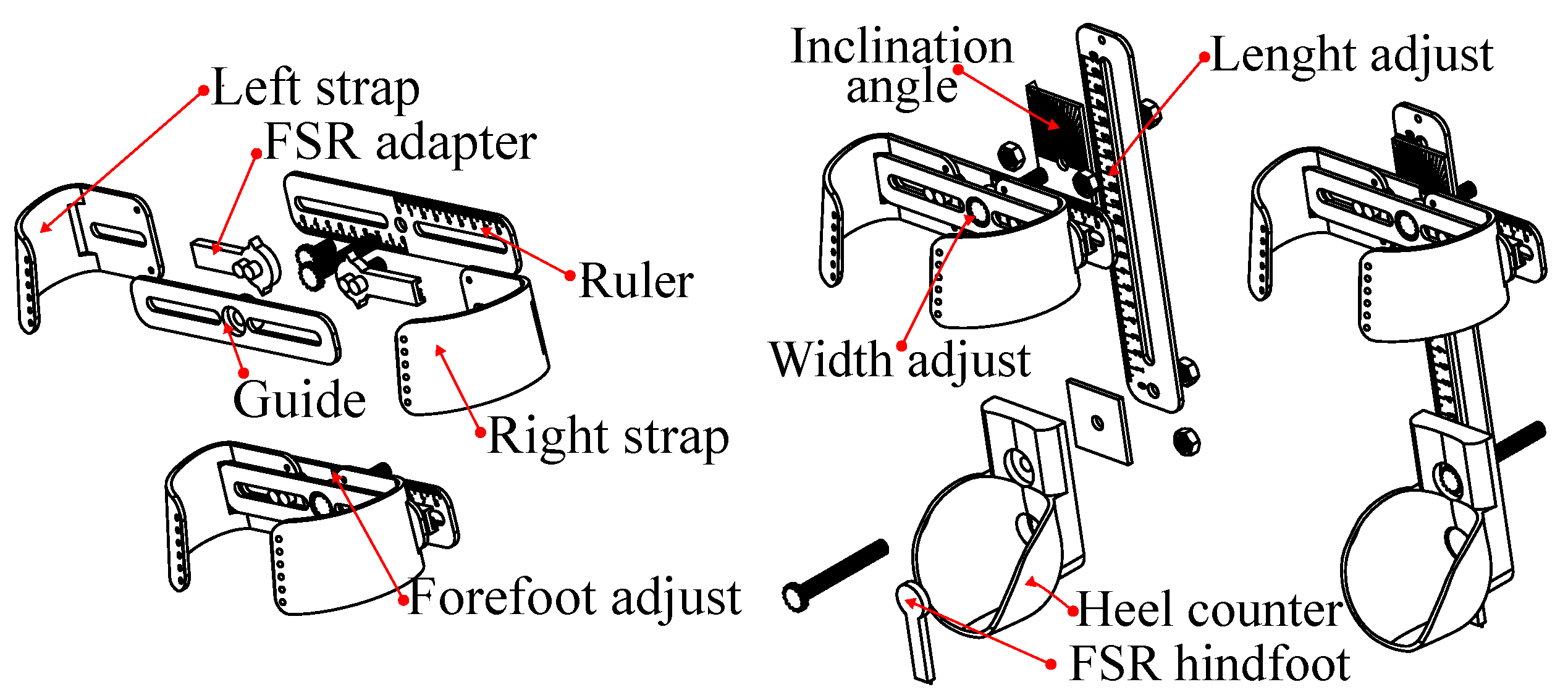 Left strap

FSR adapter

Ruler

Guide

Right strap

Forefoot adjust

Inclination angle

Lenght adjust

Width adjust

Heel counter

FSR hindfoot