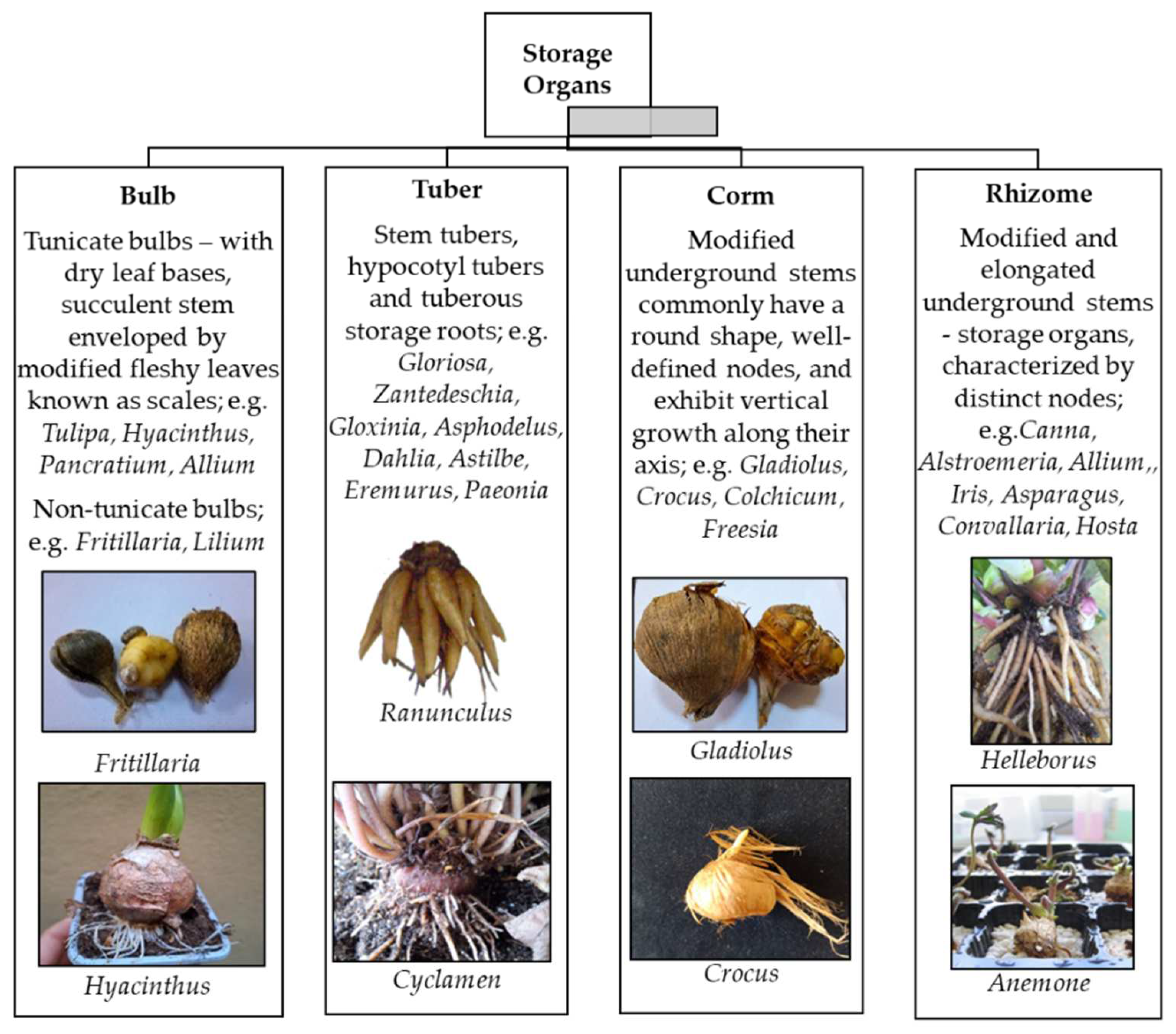 Storage Organs

Bulb

Tunicate bulbs – with dry leaf bases, succulent stem enveloped by modified fleshy leaves known as scales; e.g. Tulipa, Hyacinthus, Pancratium, Allium

Non-tunicate bulbs; e.g. Fritillaria, Lilium

Fritillaria

Hyacinthus

Tuber

Stem tubers, hypocotyl tubers and tuberous storage roots; e.g. Gloriosa, Zantedeschia, Gloxinia, Asphodelus, Dahlia, Astilbe, Eremurus, Paeonia

Ranunculus

Cyclamen

Corm

Modified underground stems commonly have a round shape, well-defined nodes, and exhibit vertical growth along their axis; e.g. Gladiolus, Crocus, Colchicum, Freesia

Gladiolus

Crocus

Rhizome

Modified and elongated underground stems - storage organs, characterized by distinct nodes; e.g.Canna, Alstroemeria, Allium,, Iris, Asparagus, Convallaria, Hosta

Helleborus

Anemone