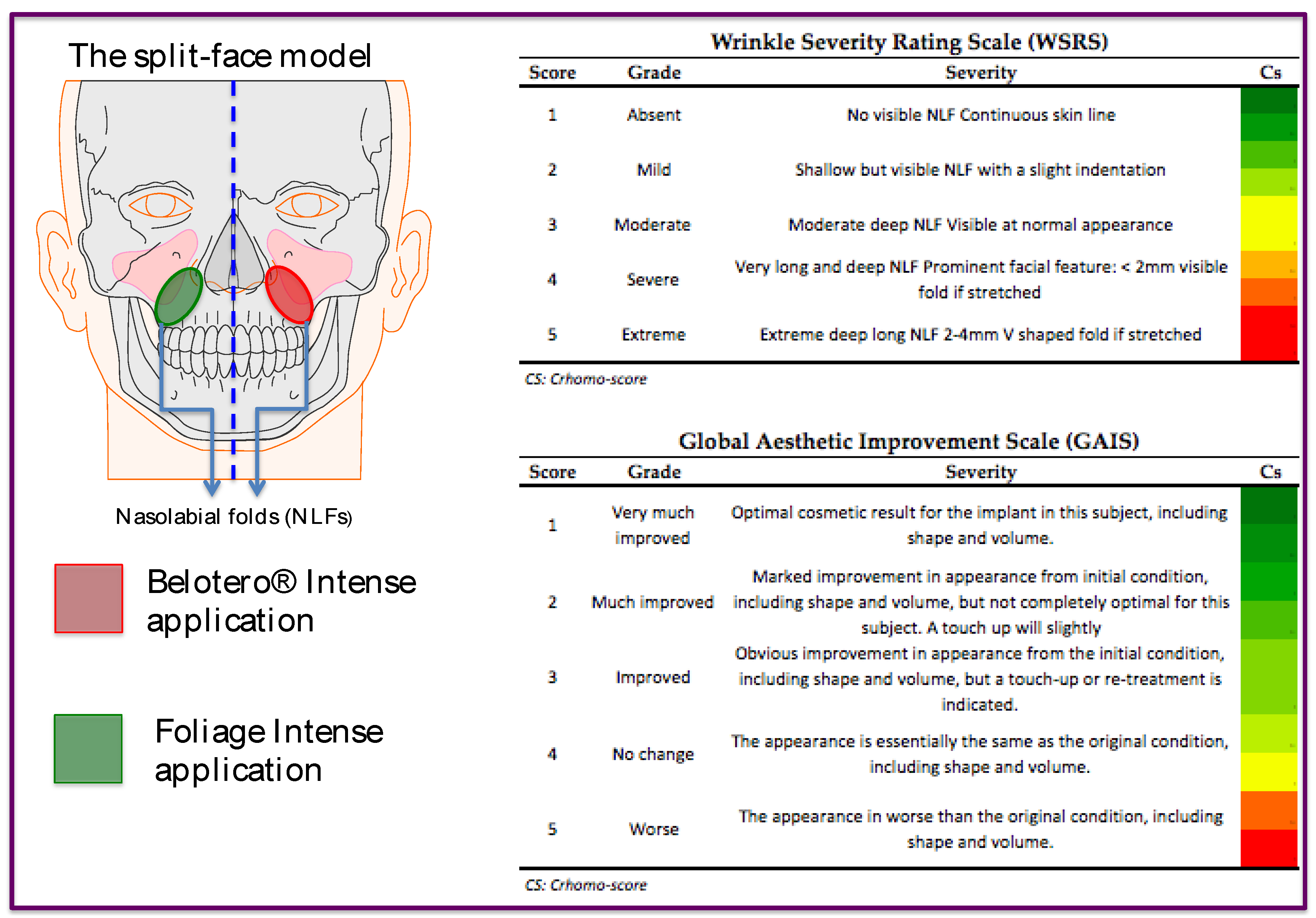 The split-face model

Nasolabial folds (NLFs)

Belotero® Intense application

Foliage Intense application

Wrinkle Severity Rating Scale (WSRS)

| Score | Grade | Severity | Cs |
|---|---|---|---|
| 1 | Absent | No visible NLF Continuous skin line | |
| 2 | Mild | Shallow but visible NLF with a slight indentation | |
| 3 | Moderate | Moderate deep NLF Visible at normal appearance | |
| 4 | Severe | Very long and deep NLF Prominent facial feature: < 2mm visible fold if stretched | |
| 5 | Extreme | Extreme deep long NLF 2-4mm V shaped fold if stretched | |

CS: Crhomo-score

Global Aesthetic Improvement Scale (GAIS)

| Score | Grade | Severity | Cs |
|---|---|---|---|
| 1 | Very much improved | Optimal cosmetic result for the implant in this subject, including shape and volume. | |
| 2 | Much improved | Marked improvement in appearance from initial condition, including shape and volume, but not completely optimal for this subject. A touch up will slightly | |
| 3 | Improved | Obvious improvement in appearance from the initial condition, including shape and volume, but a touch-up or re-treatment is indicated. | |
| 4 | No change | The appearance is essentially the same as the original condition, including shape and volume. | |
| 5 | Worse | The appearance in worse than the original condition, including shape and volume. | |

CS: Crhomo-score