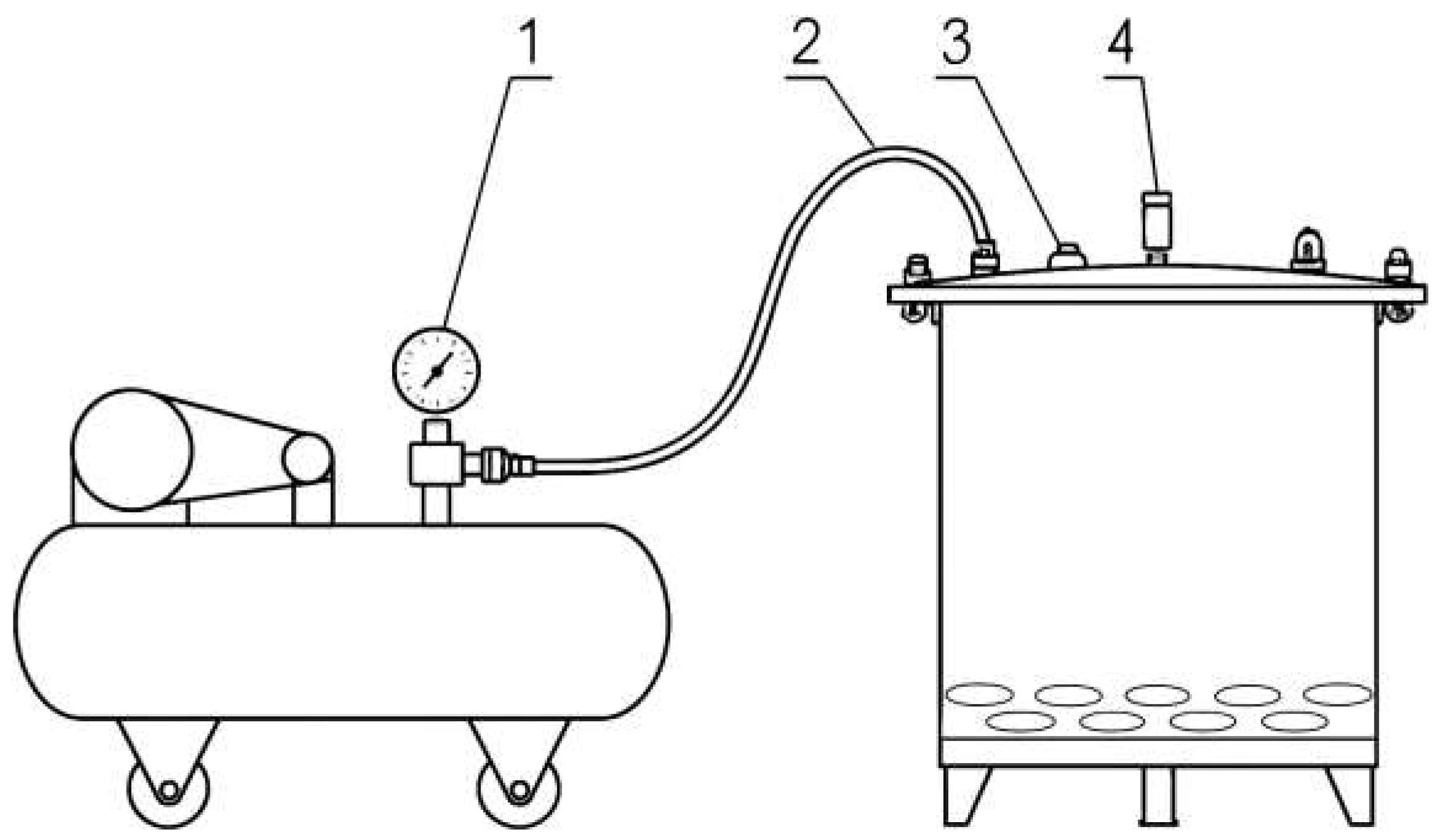 1
2
3
4