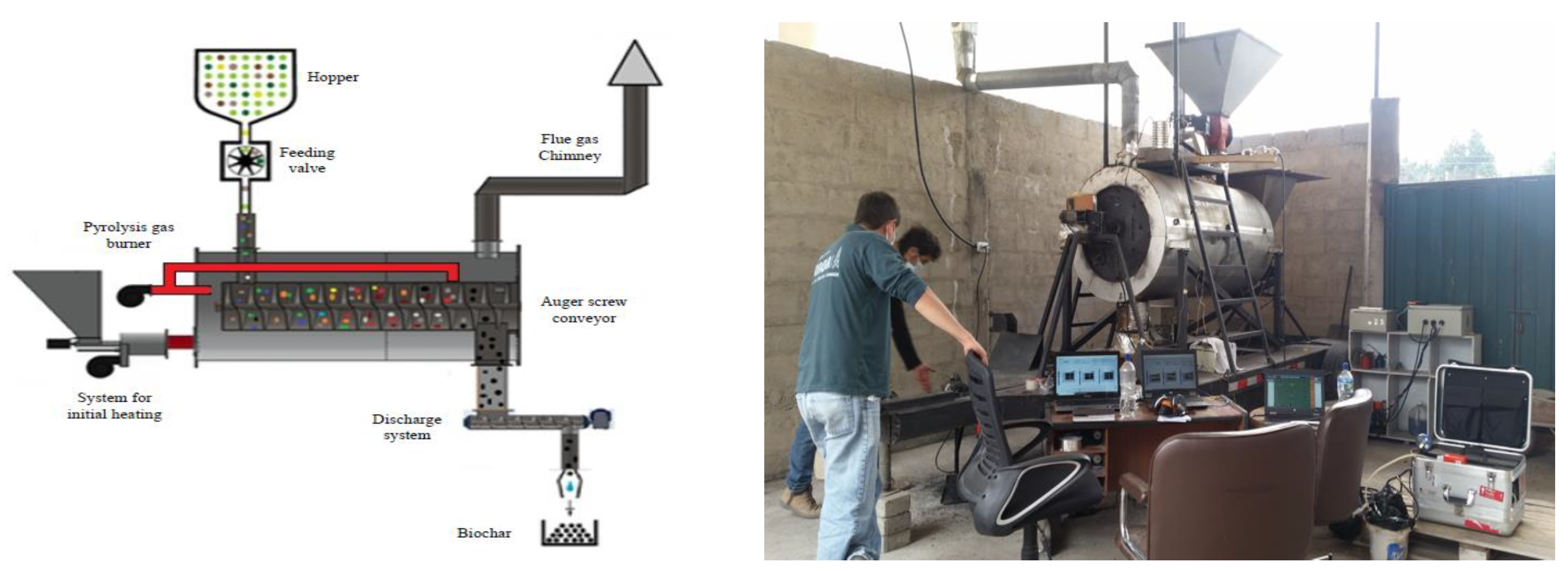 Hopper

Feeding valve

Flue gas Chimney

Pyrolysis gas burner

Auger screw conveyor

System for initial heating

Discharge system

Biochar