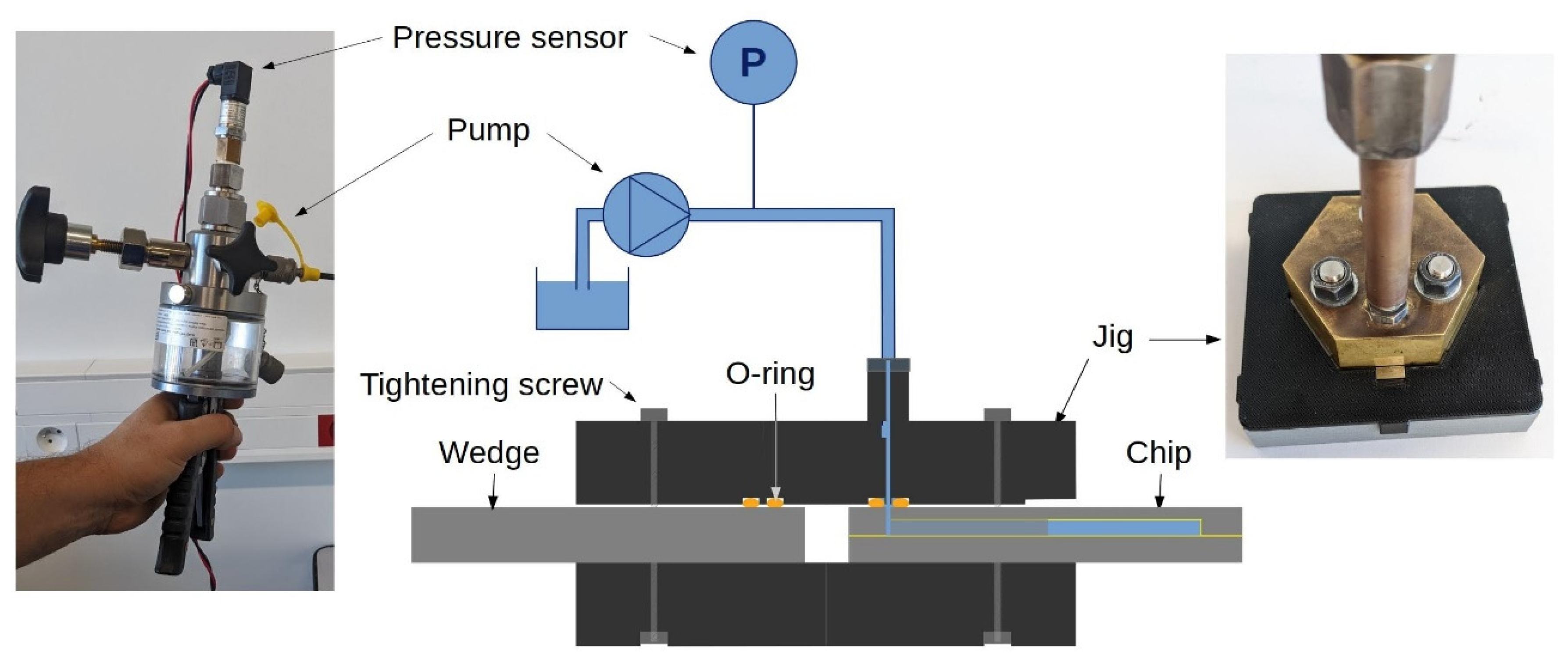 Pressure sensor

P

Pump

Jig

Tightening screw

O-ring

Wedge

Chip