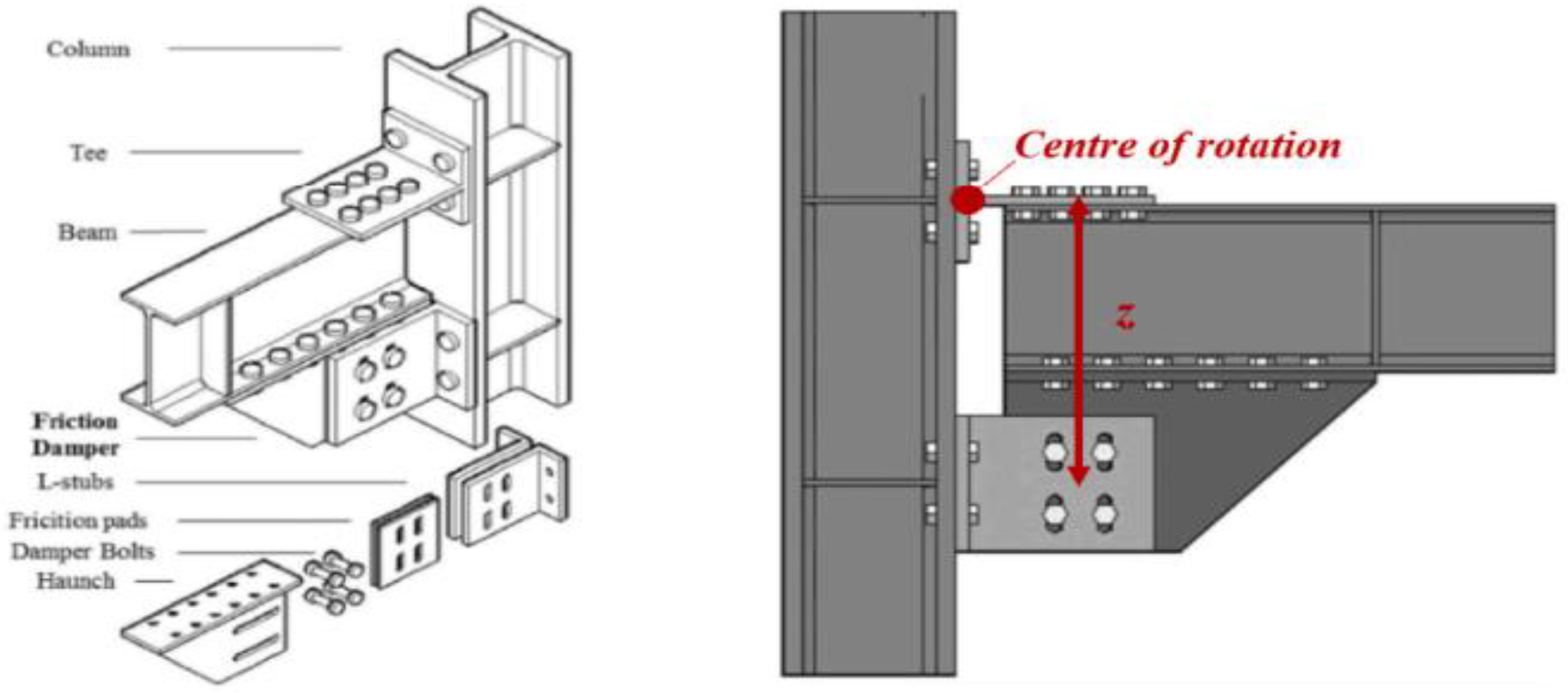 Column

Tee

Beam

Friction Damper

L-stubs

Fricition pads

Damper Bolts

Haunch

Centre of rotation

z