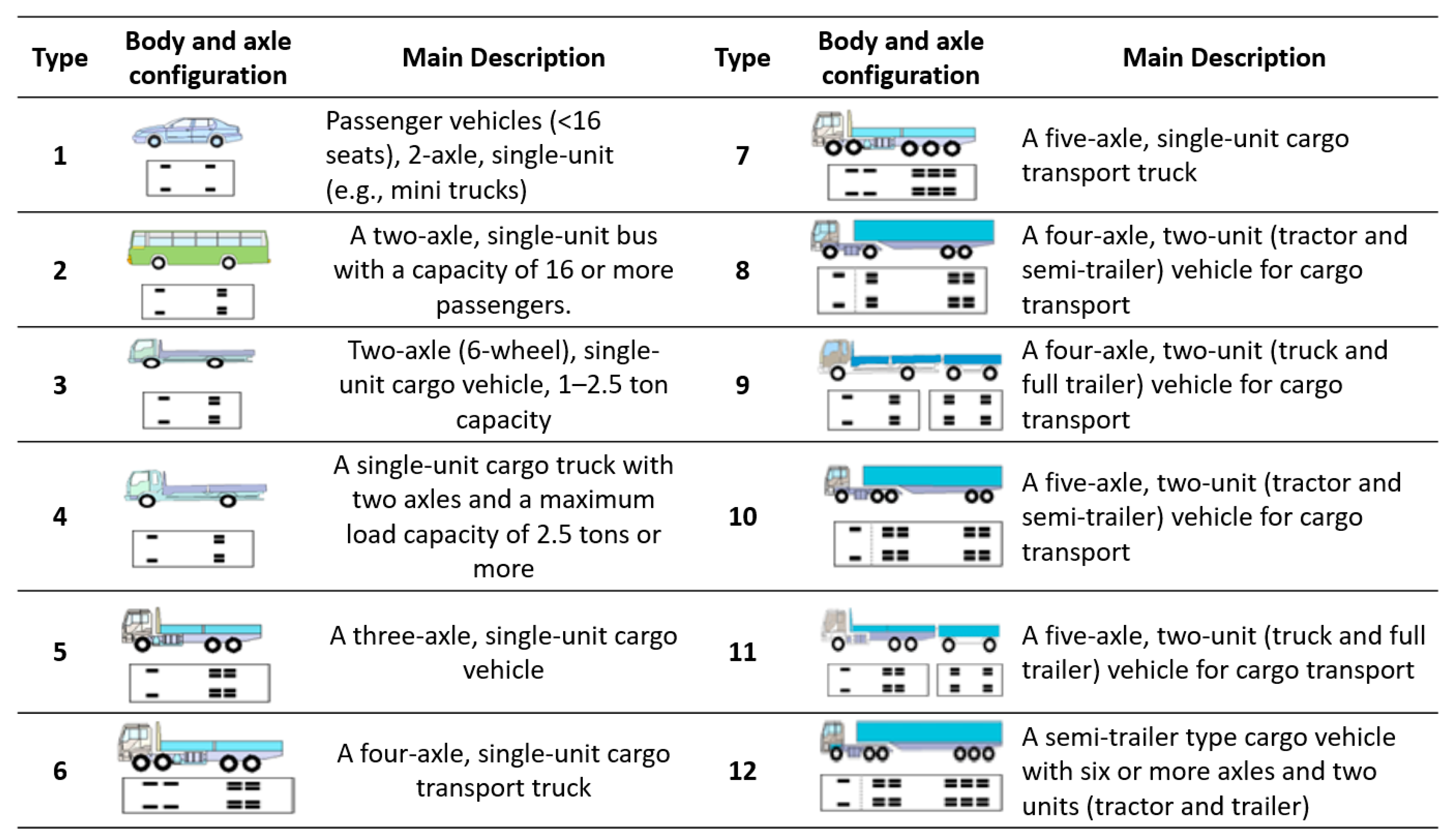 | Type | Body and axle configuration | Main Description | Type | Body and axle configuration | Main Description |
|---|---|---|---|---|---|
| 1 | | Passenger vehicles (<16 seats), 2-axle, single-unit (e.g., mini trucks) | 7 | | A five-axle, single-unit cargo transport truck |
| 2 | | A two-axle, single-unit bus with a capacity of 16 or more passengers. | 8 | | A four-axle, two-unit (tractor and semi-trailer) vehicle for cargo transport |
| 3 | | Two-axle (6-wheel), single-unit cargo vehicle, 1–2.5 ton capacity | 9 | | A four-axle, two-unit (truck and full trailer) vehicle for cargo transport |
| 4 | | A single-unit cargo truck with two axles and a maximum load capacity of 2.5 tons or more | 10 | | A five-axle, two-unit (tractor and semi-trailer) vehicle for cargo transport |
| 5 | | A three-axle, single-unit cargo vehicle | 11 | | A five-axle, two-unit (truck and full trailer) vehicle for cargo transport |
| 6 | | A four-axle, single-unit cargo transport truck | 12 | | A semi-trailer type cargo vehicle with six or more axles and two units (tractor and trailer) |