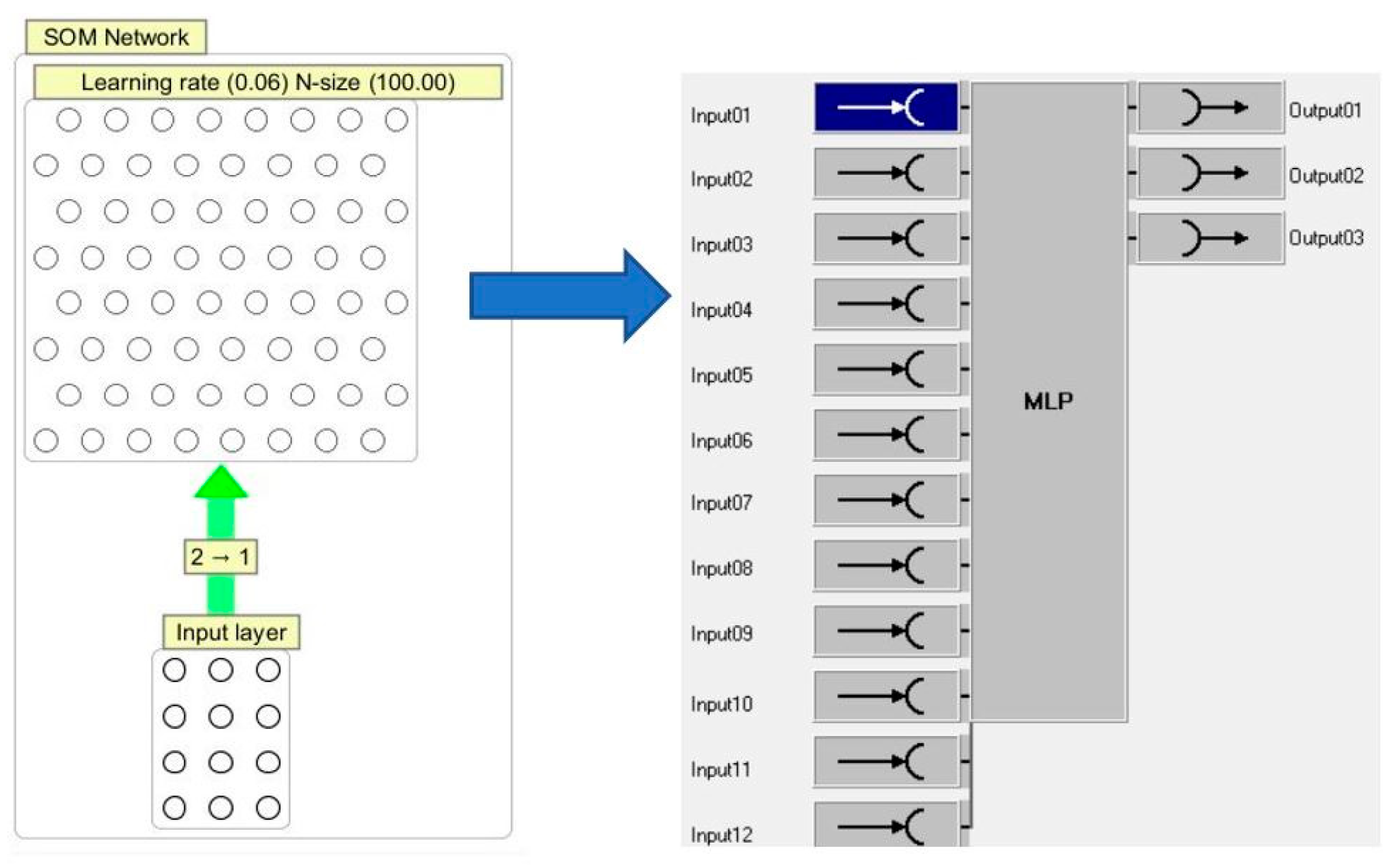 SOM Network

Learning rate (0.06) N-size (100.00)

2 → 1

Input layer

Input01
Input02
Input03
Input04
Input05
Input06
Input07
Input08
Input09
Input10
Input11
Input12

MLP

Output01
Output02
Output03