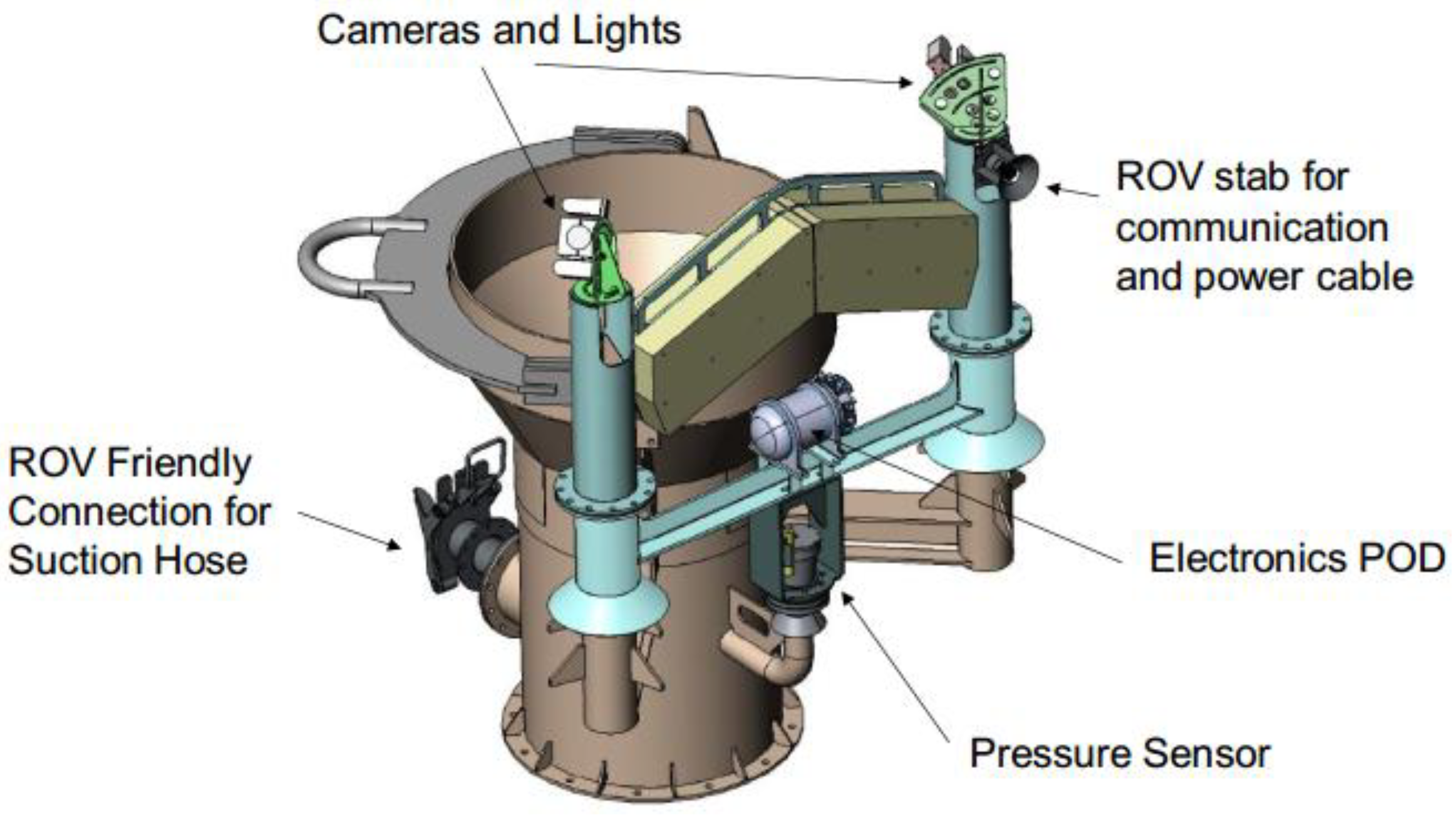 Cameras and Lights

ROV stab for communication and power cable

ROV Friendly Connection for Suction Hose

Electronics POD

Pressure Sensor