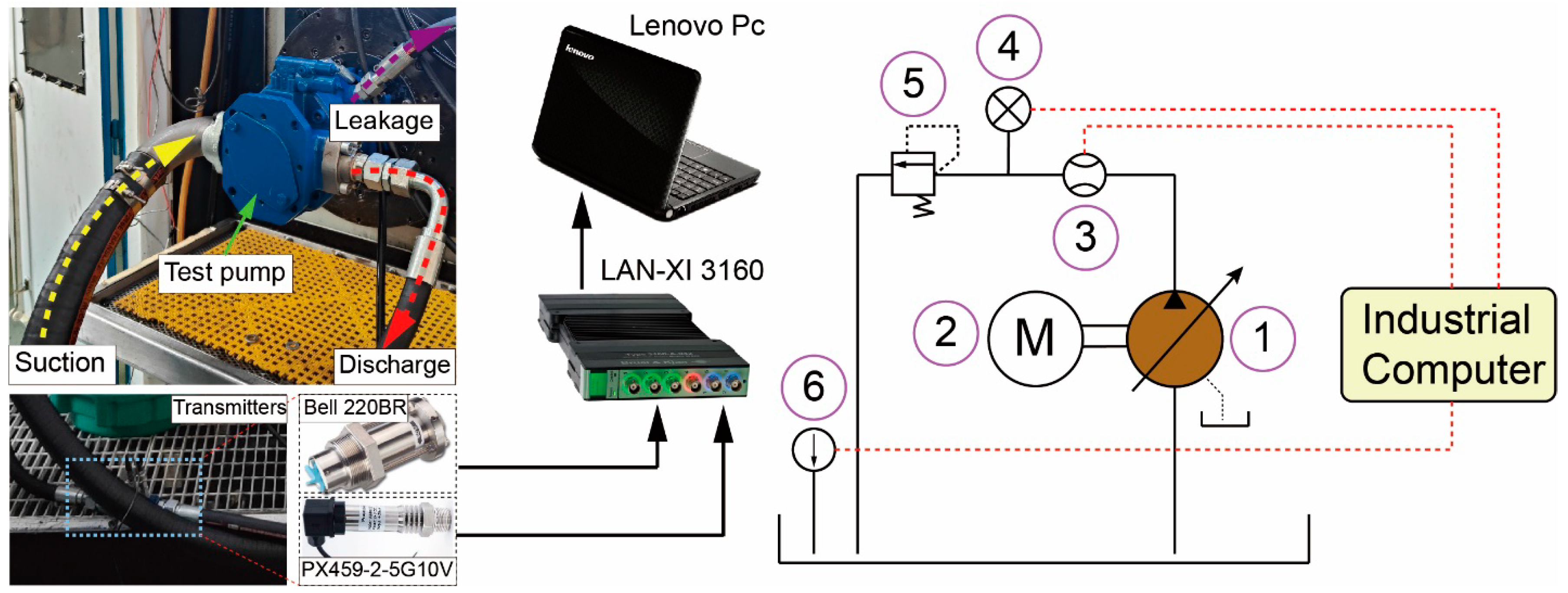 Leakage
Test pump
Suction
Discharge
Transmitters
Bell 220BR
PX459-2-5G10V
Lenovo Pc
lenovo
LAN-XI 3160
5
4
3
2
M
1
6
Industrial Computer