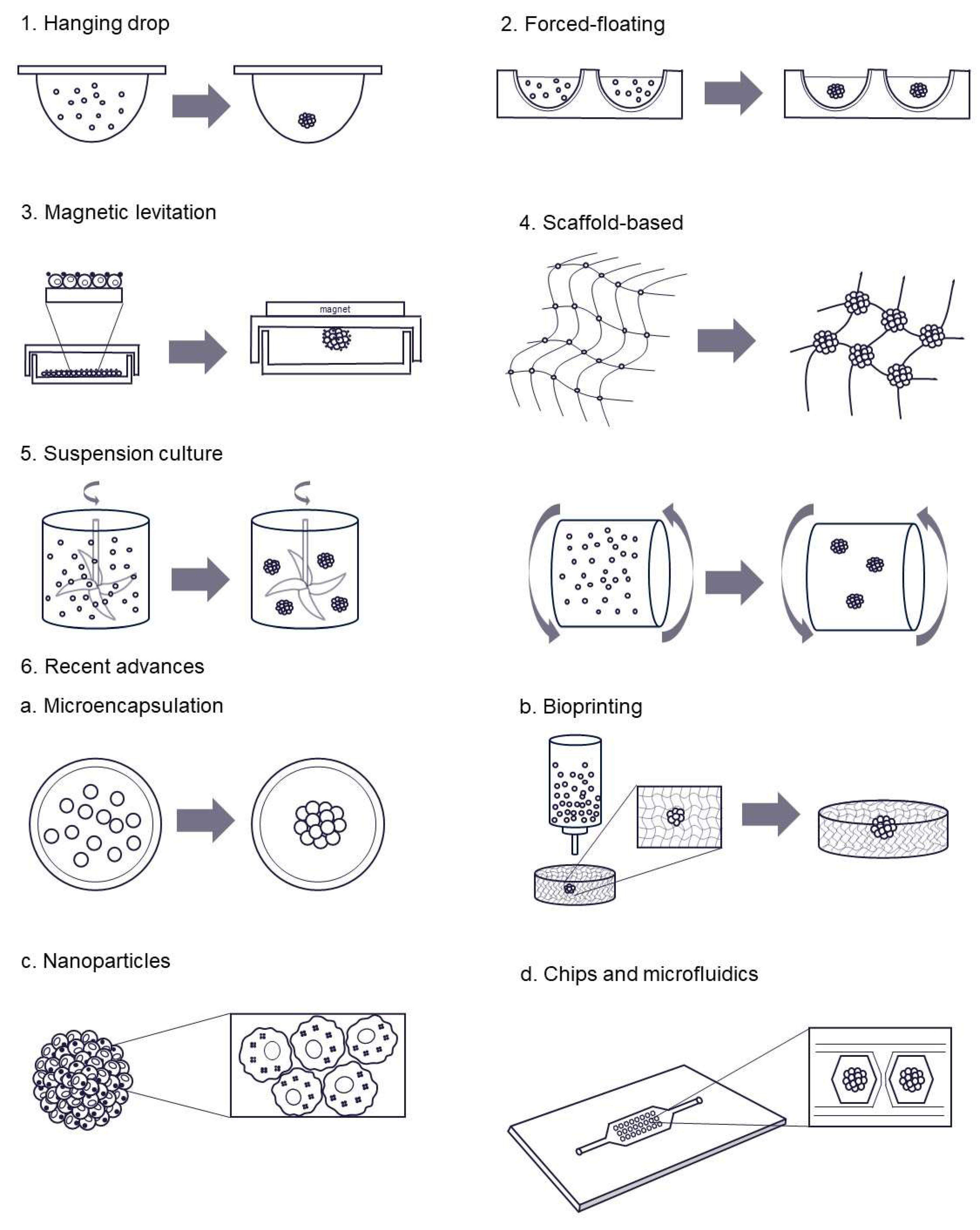 1. Hanging drop

2. Forced-floating

3. Magnetic levitation

magnet

4. Scaffold-based

5. Suspension culture

6. Recent advances

a. Microencapsulation

b. Bioprinting

c. Nanoparticles

d. Chips and microfluidics