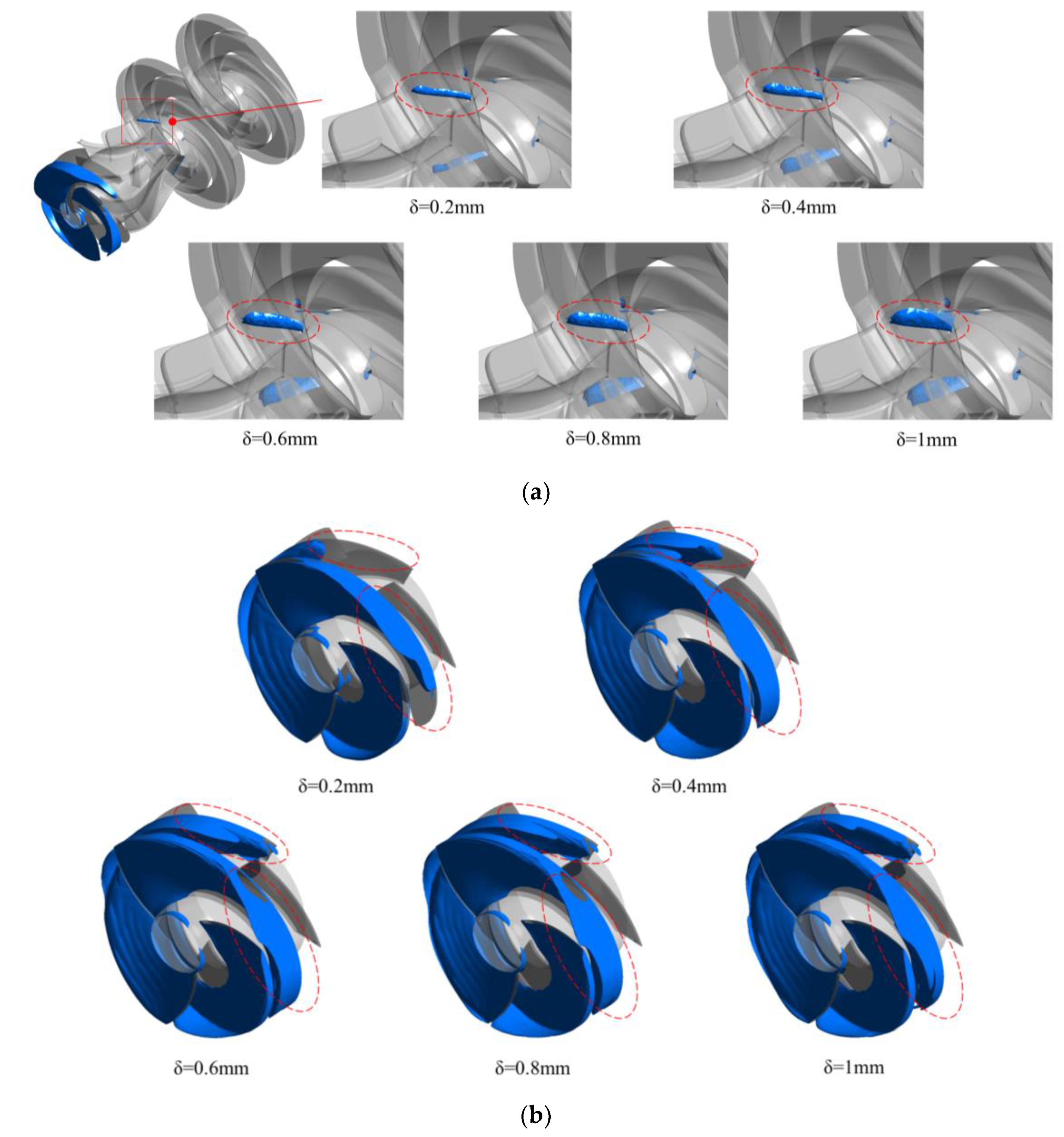 δ=0.2mm

δ=0.4mm

δ=0.6mm

δ=0.8mm

δ=1mm

(a)

δ=0.2mm

δ=0.4mm

δ=0.6mm

δ=0.8mm

δ=1mm

(b)