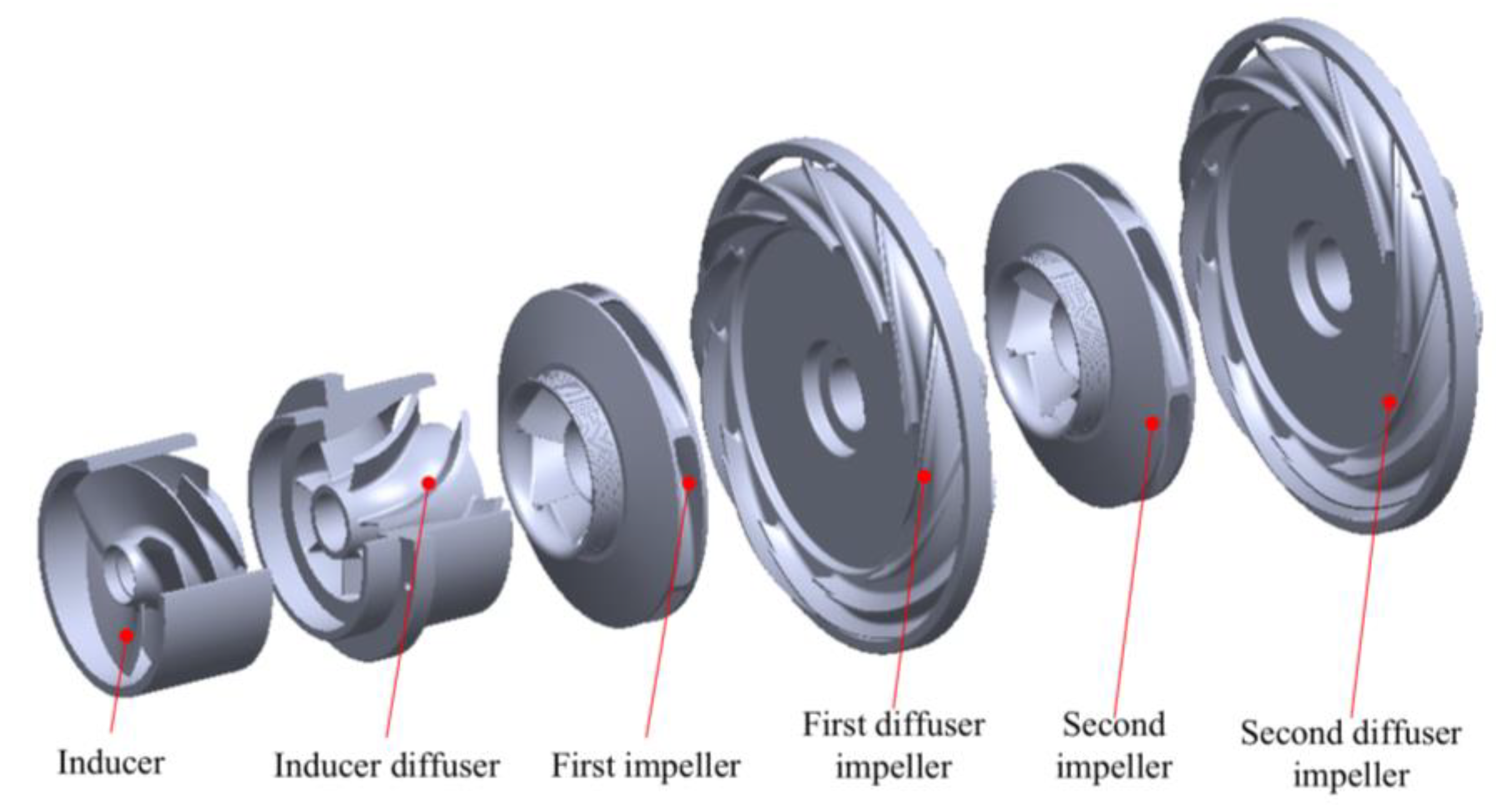 Inducer

Inducer diffuser

First impeller

First diffuser impeller

Second impeller

Second diffuser impeller