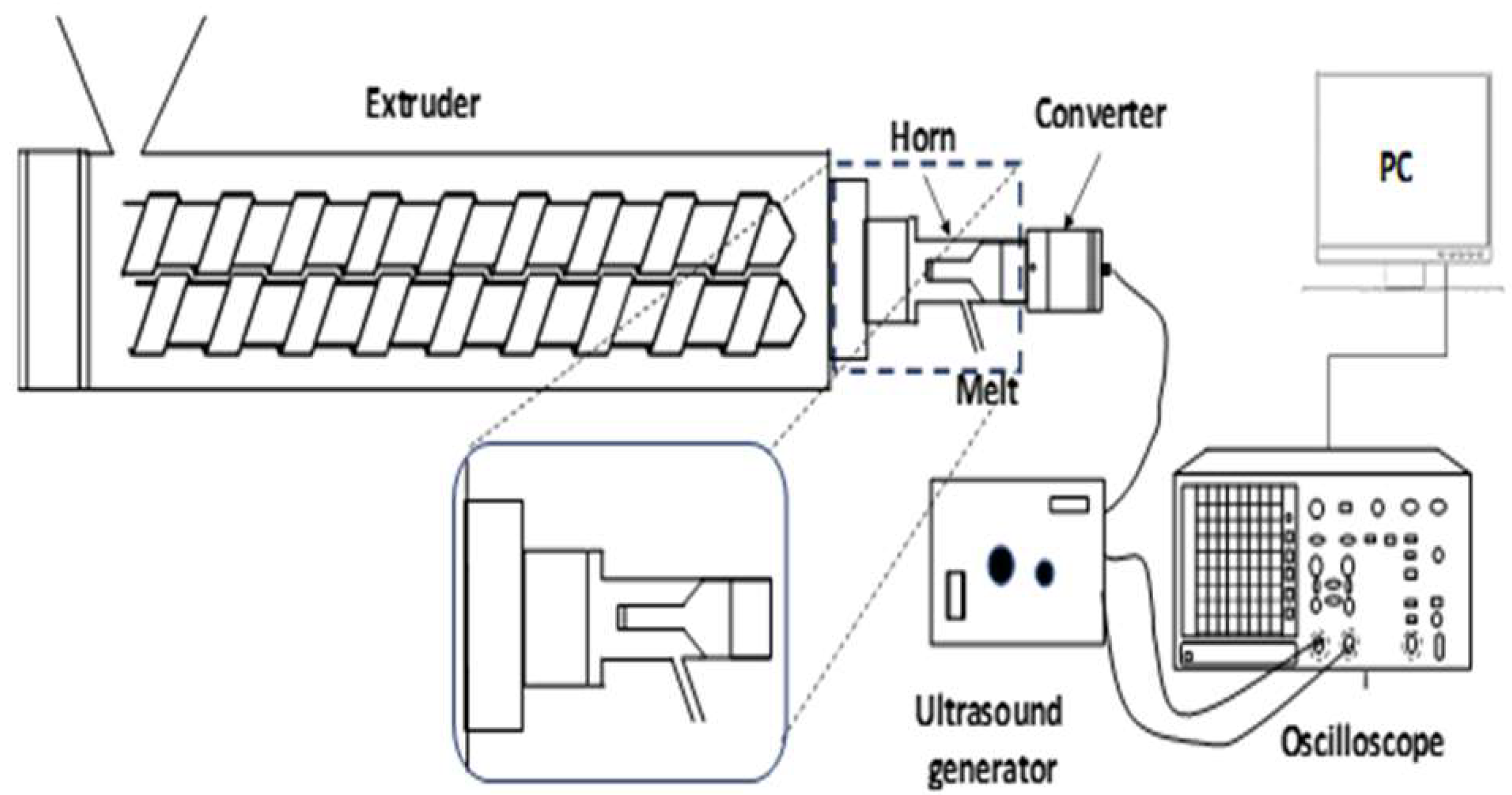 Extruder

Horn

Converter

PC

Melt

Ultrasound generator

Oscilloscope