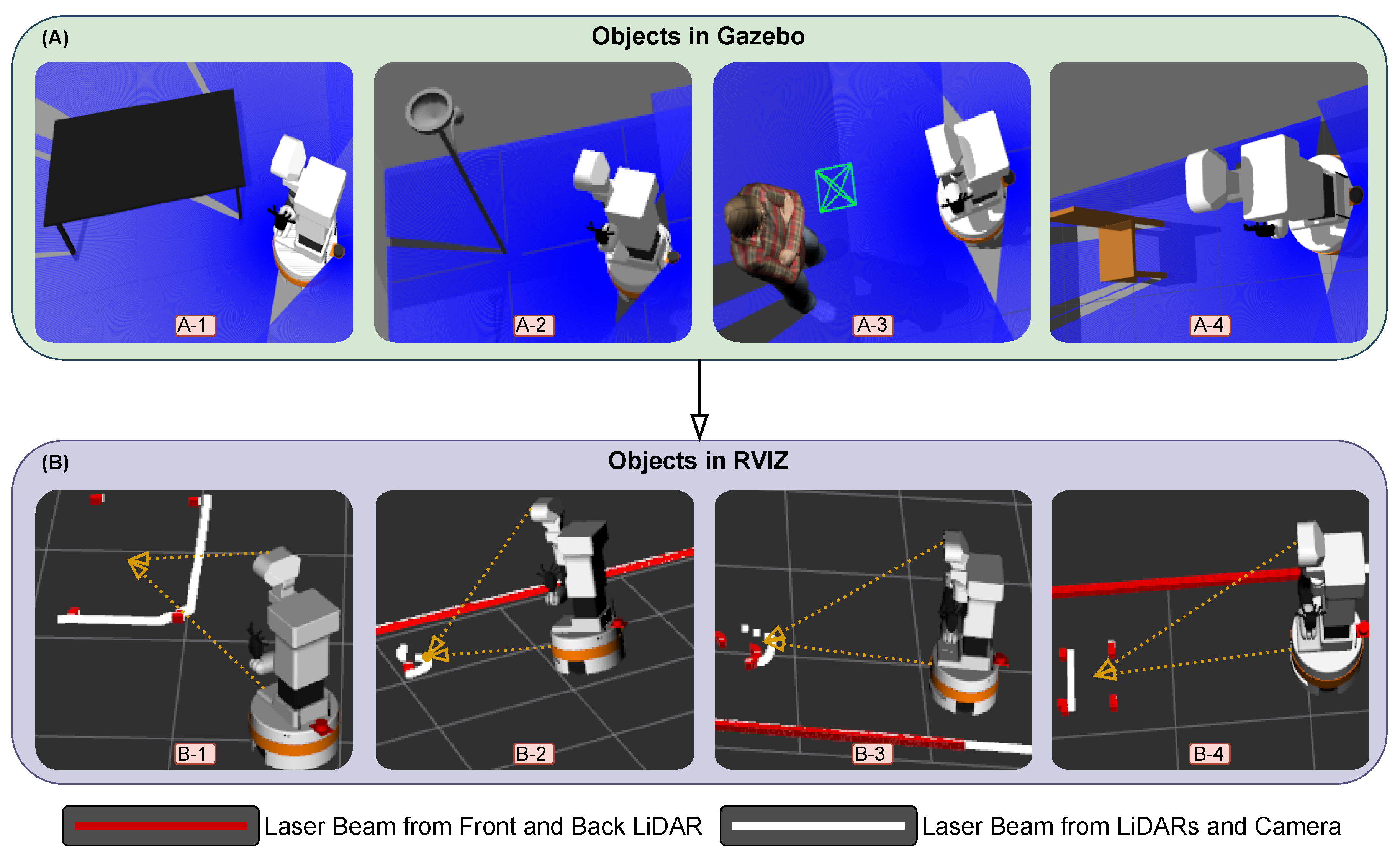 (A)
Objects in Gazebo

A-1
A-2
A-3
A-4

(B)
Objects in RVIZ

B-1
B-2
B-3
B-4

Laser Beam from Front and Back LiDAR
Laser Beam from LiDARs and Camera