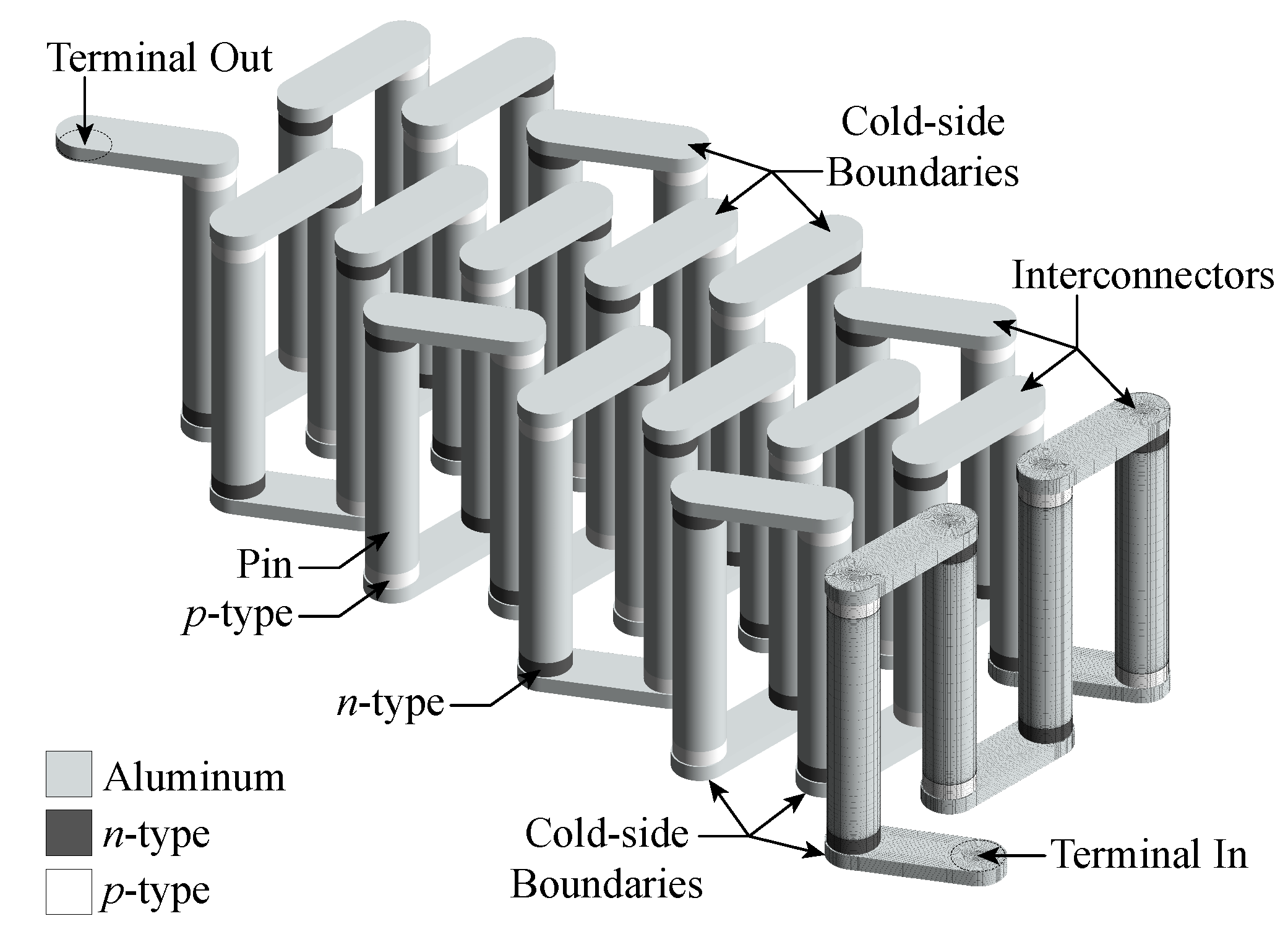 Terminal Out

Cold-side Boundaries

Interconnectors

Pin

$p$-type

$n$-type

Aluminum

$n$-type

$p$-type

Cold-side Boundaries

Terminal In