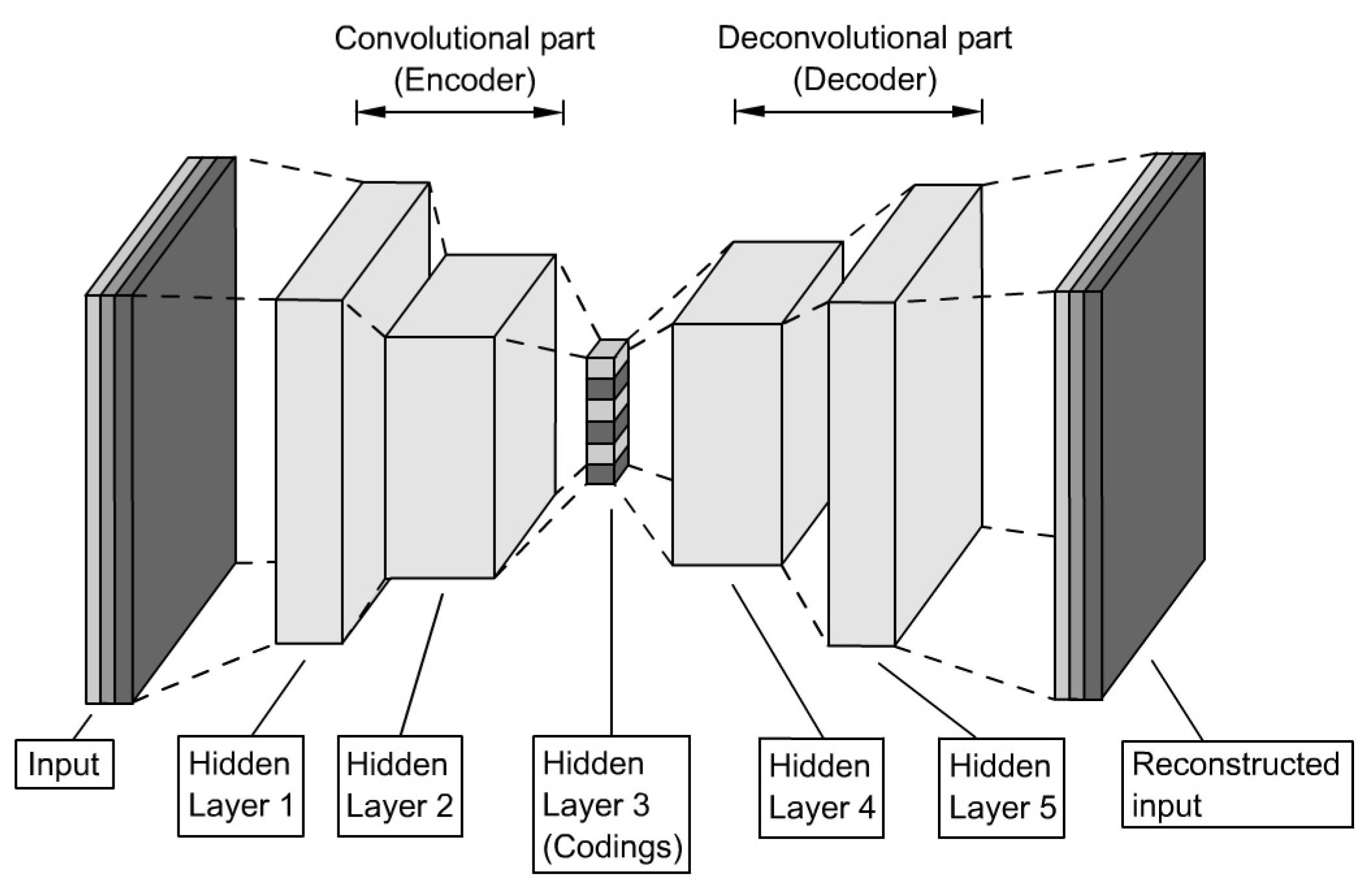 Convolutional part
(Encoder)

Deconvolutional part
(Decoder)

Input

Hidden
Layer 1

Hidden
Layer 2

Hidden
Layer 3
(Codings)

Hidden
Layer 4

Hidden
Layer 5

Reconstructed
input