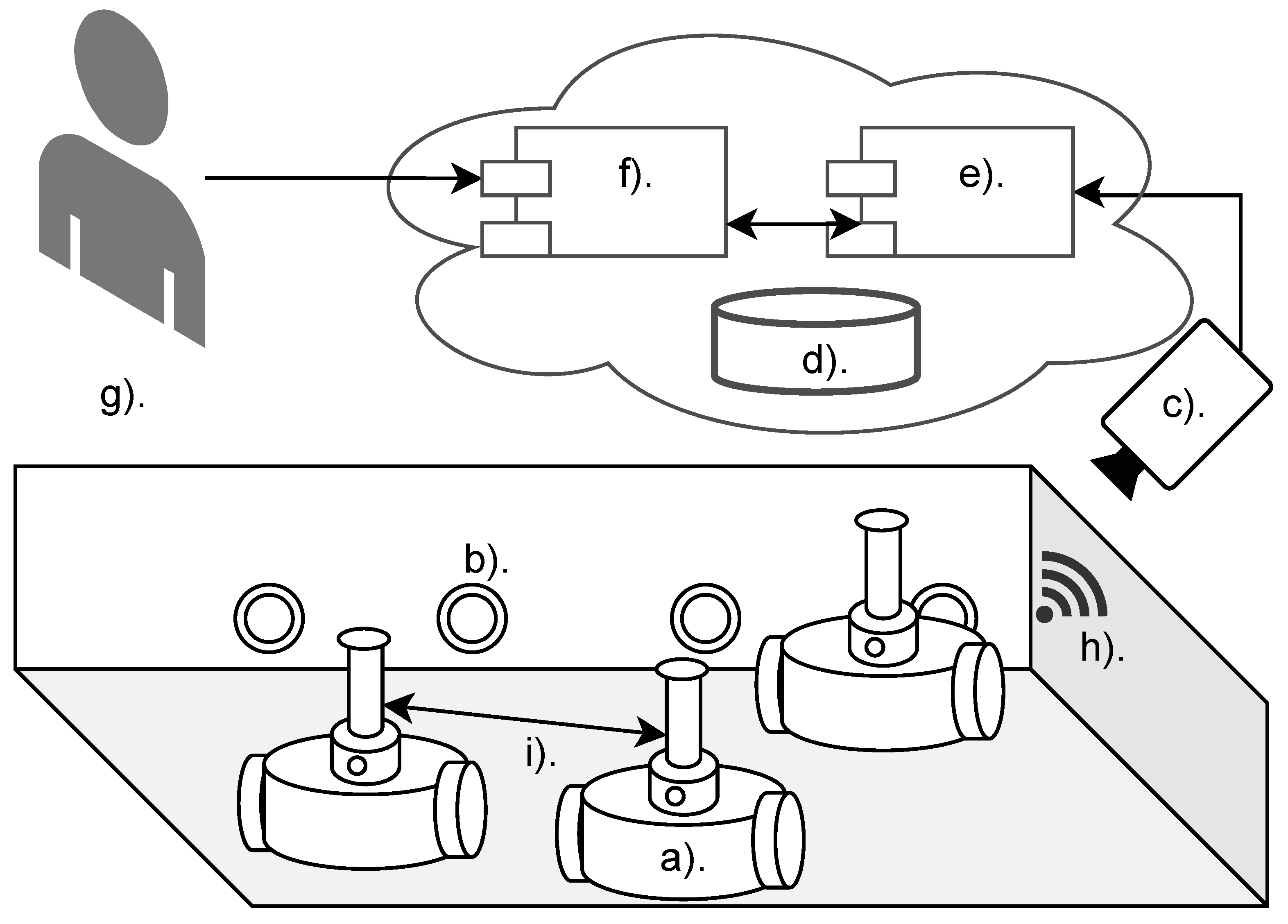 f).
e).
d).
g).
c).
b).
h).
i).
a).