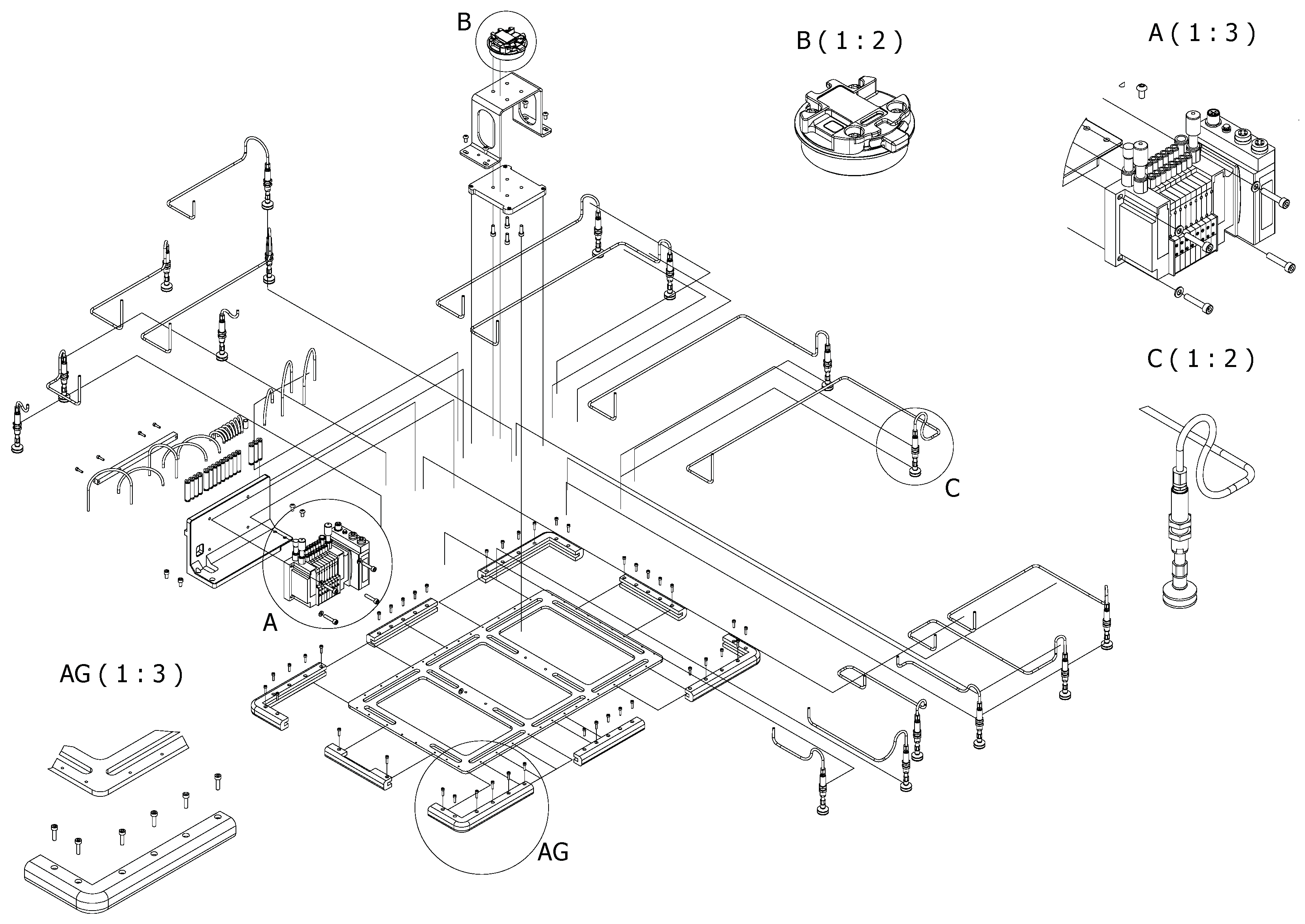 B

B ( 1 : 2 )

A ( 1 : 3 )

C ( 1 : 2 )

C

A

AG ( 1 : 3 )

AG